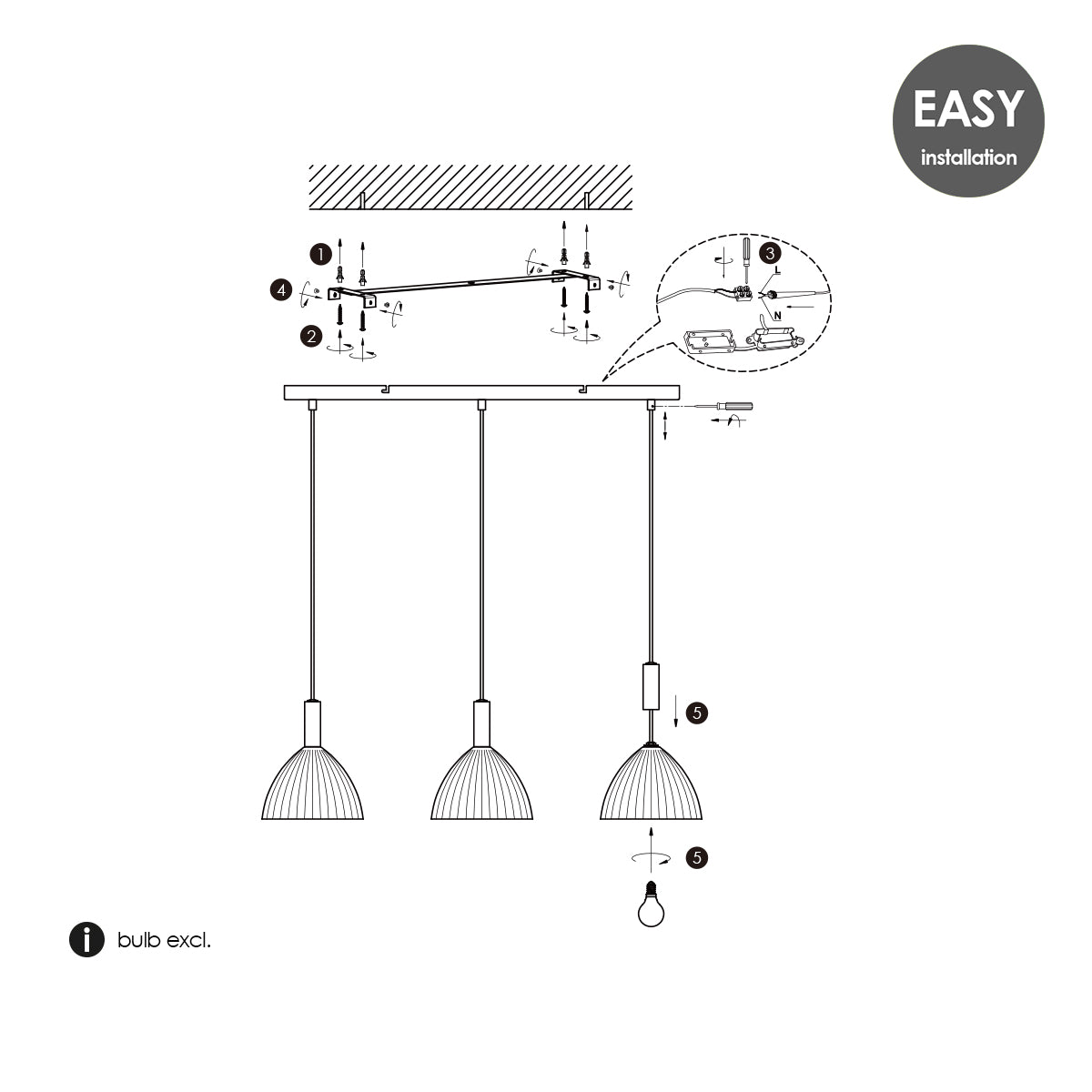 EASY
installation

1
4
2
3
L
N
5
5

i bulb excl.