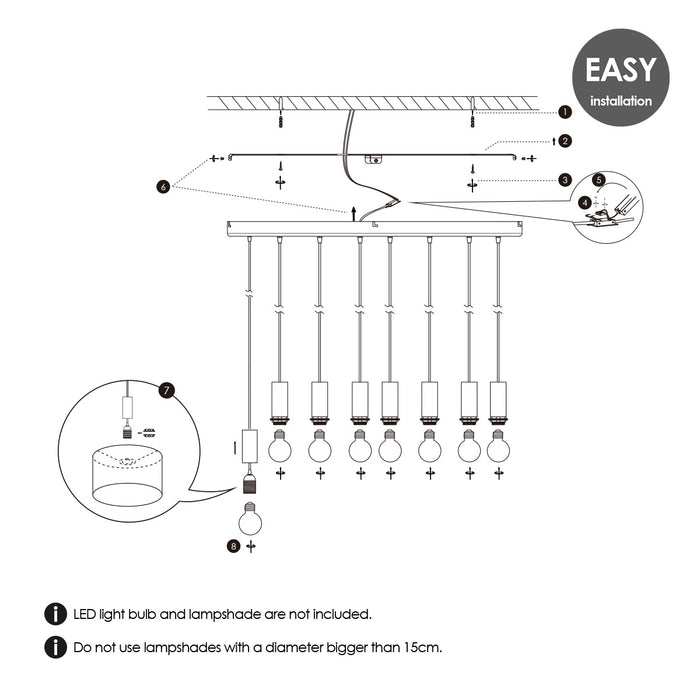 EASY
installation

1
2
3
4
5
6
7
8

LED light bulb and lampshade are not included.

Do not use lampshades with a diameter bigger than 15cm.