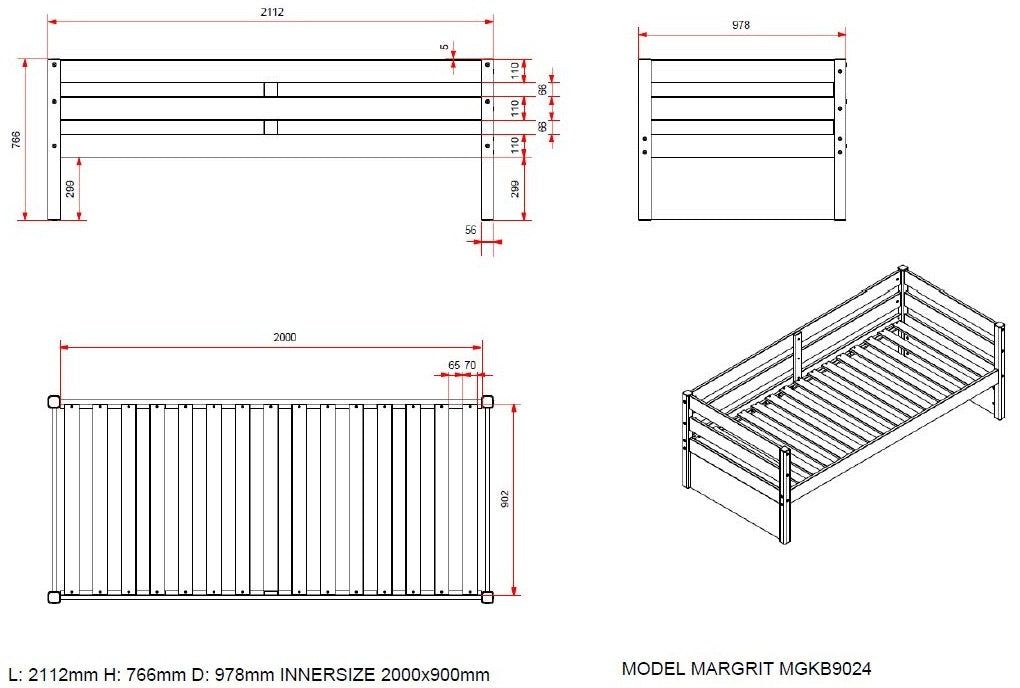 2112

5

110

66

110

66

110

766

299

299

56

978

2000

65 70

902

L: 2112mm H: 766mm D: 978mm INNERSIZE 2000x900mm

MODEL MARGRIT MGKB9024