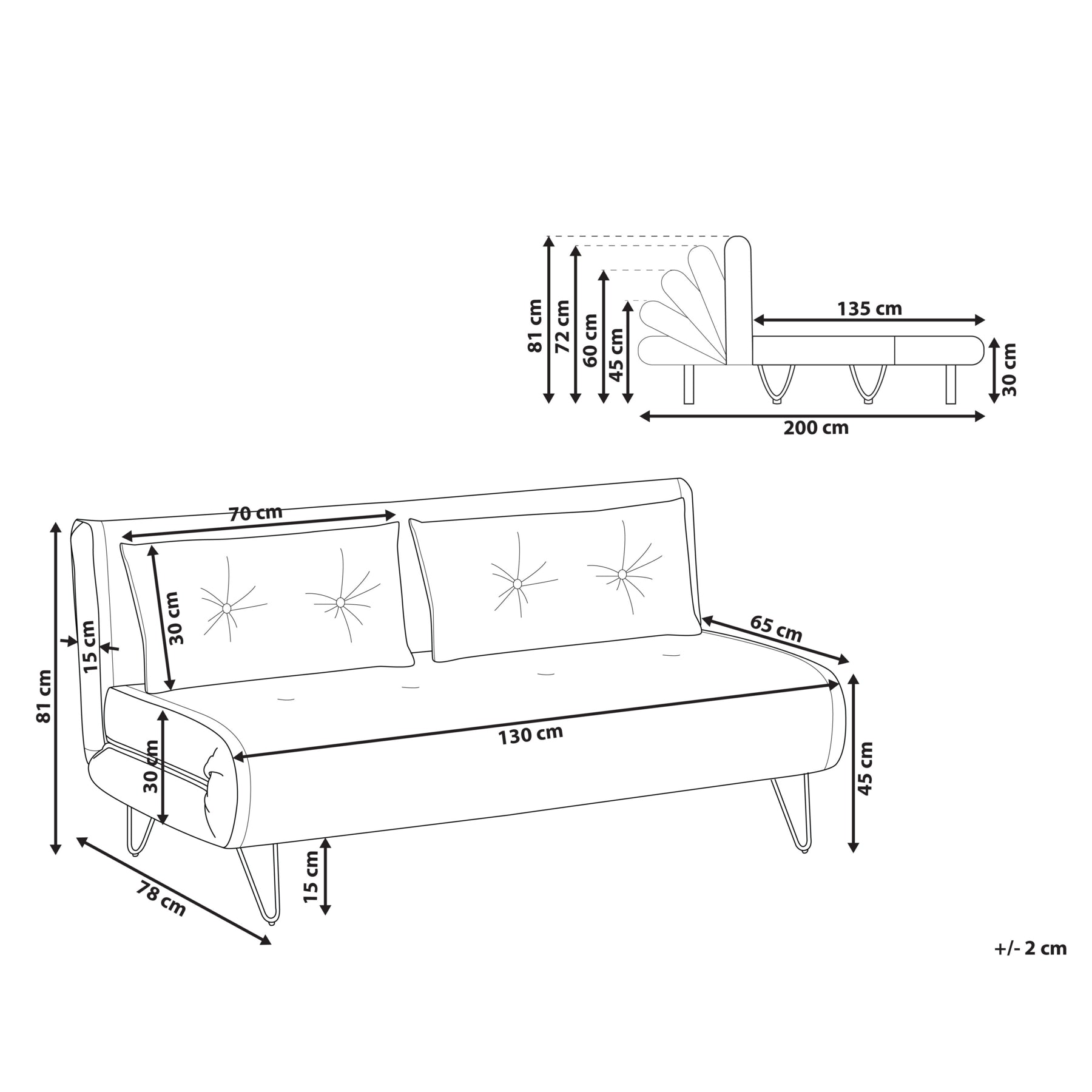 81 cm
72 cm
60 cm
45 cm
135 cm
30 cm
200 cm

70 cm
30 cm
15 cm
81 cm
65 cm
130 cm
30 cm
45 cm
15 cm
78 cm

+/- 2 cm