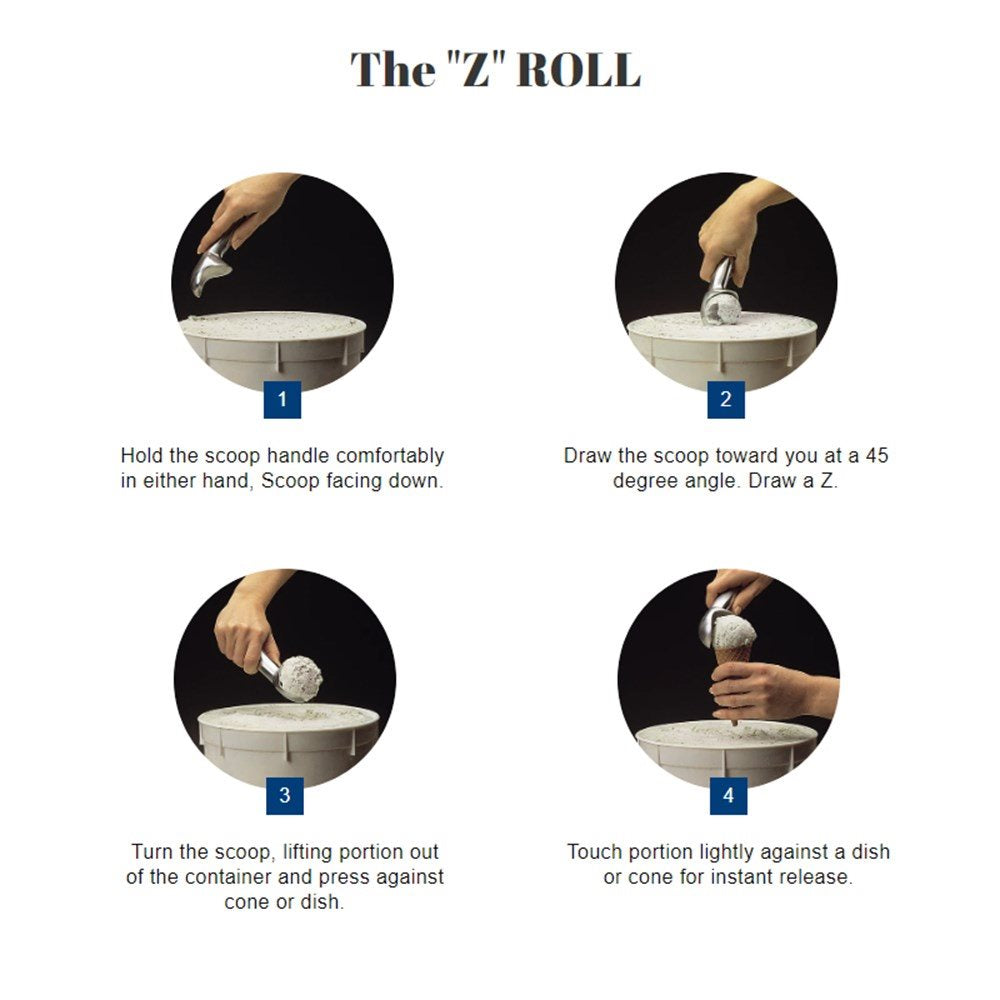 The "Z" ROLL

1

Hold the scoop handle comfortably in either hand, Scoop facing down.

2

Draw the scoop toward you at a 45 degree angle. Draw a Z.

3

Turn the scoop, lifting portion out of the container and press against cone or dish.

4

Touch portion lightly against a dish or cone for instant release.