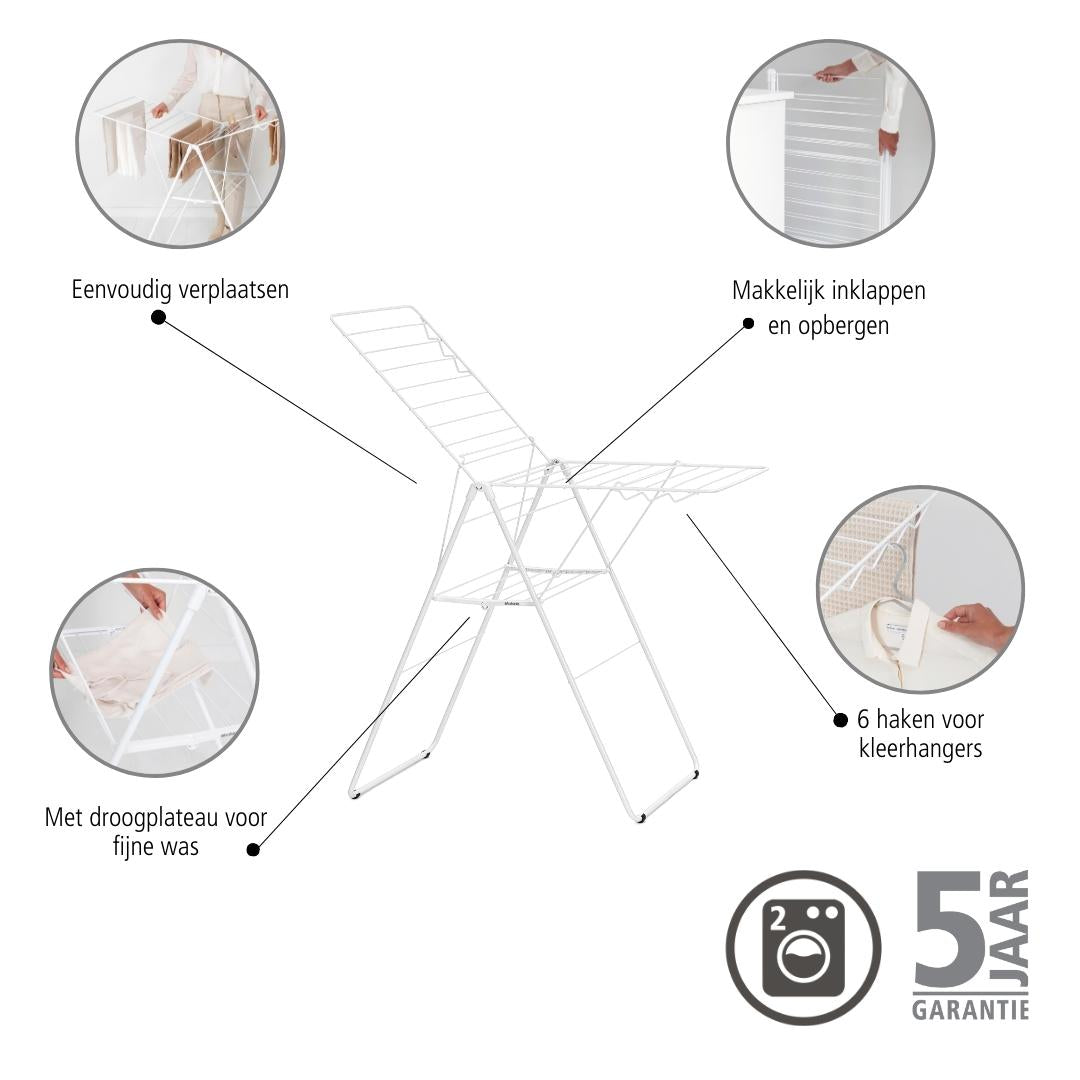 Eenvoudig verplaatsen

Makkelijk inklappen en opbergen

6 haken voor kleerhangers

Met droogplateau voor fijne was

2

5 JAAR GARANTIE