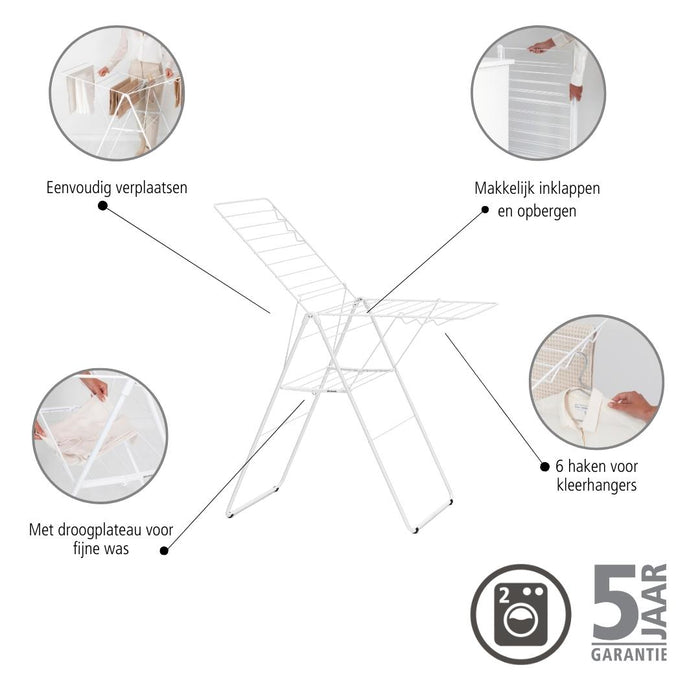 Eenvoudig verplaatsen

Makkelijk inklappen en opbergen

6 haken voor kleerhangers

Met droogplateau voor fijne was

2

5 JAAR GARANTIE