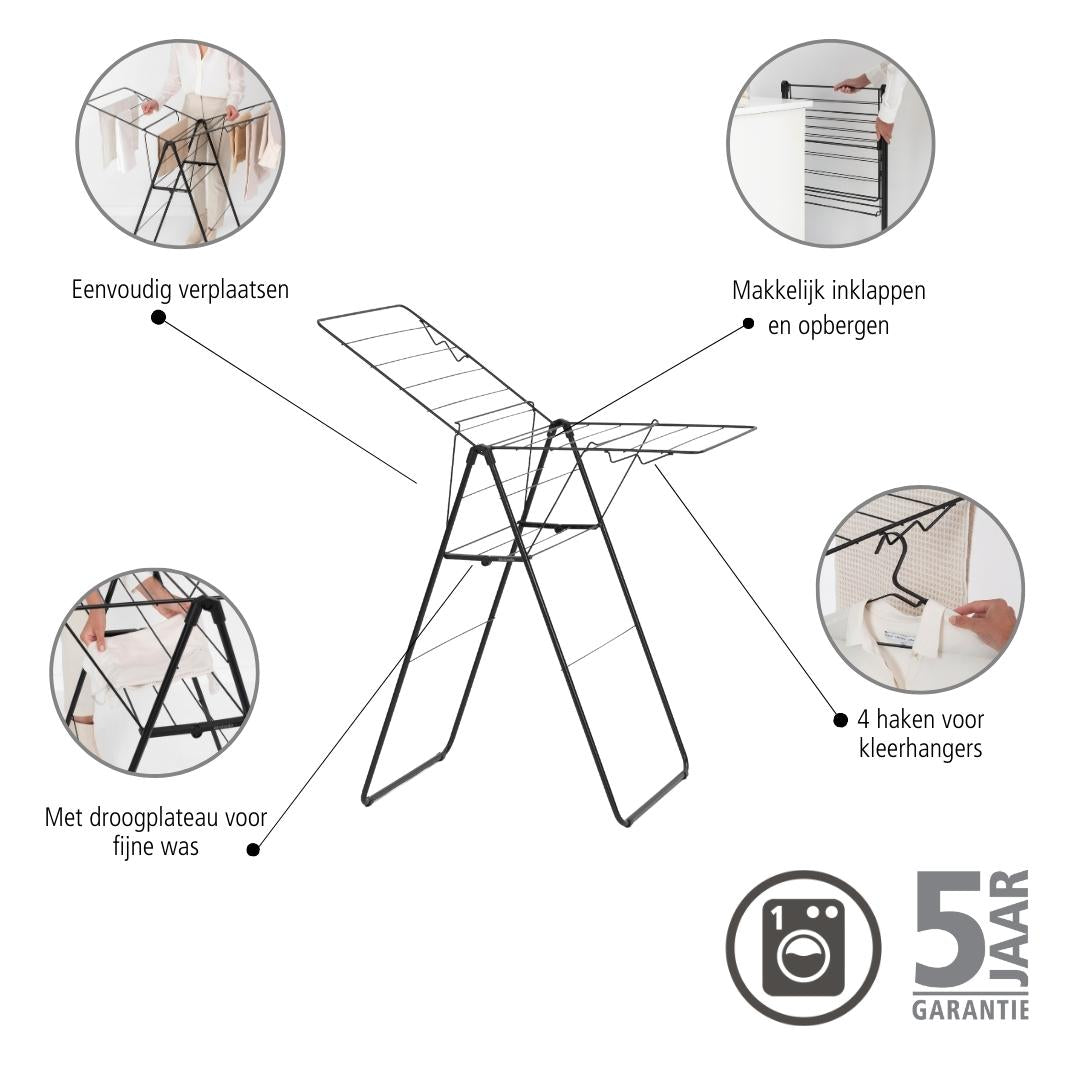 Eenvoudig verplaatsen

Makkelijk inklappen en opbergen

4 haken voor kleerhangers

Met droogplateau voor fijne was

1

5 JAAR GARANTIE