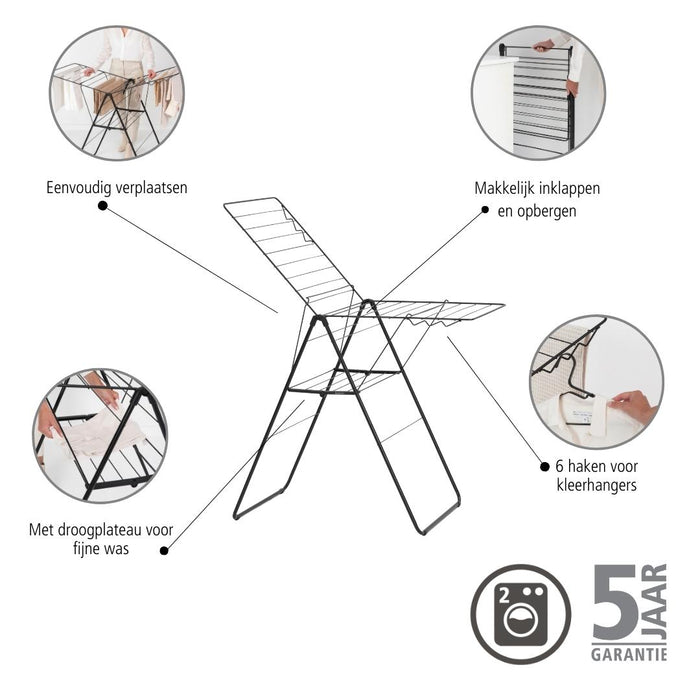 Eenvoudig verplaatsen

Makkelijk inklappen en opbergen

6 haken voor kleerhangers

Met droogplateau voor fijne was

2

5 JAAR GARANTIE