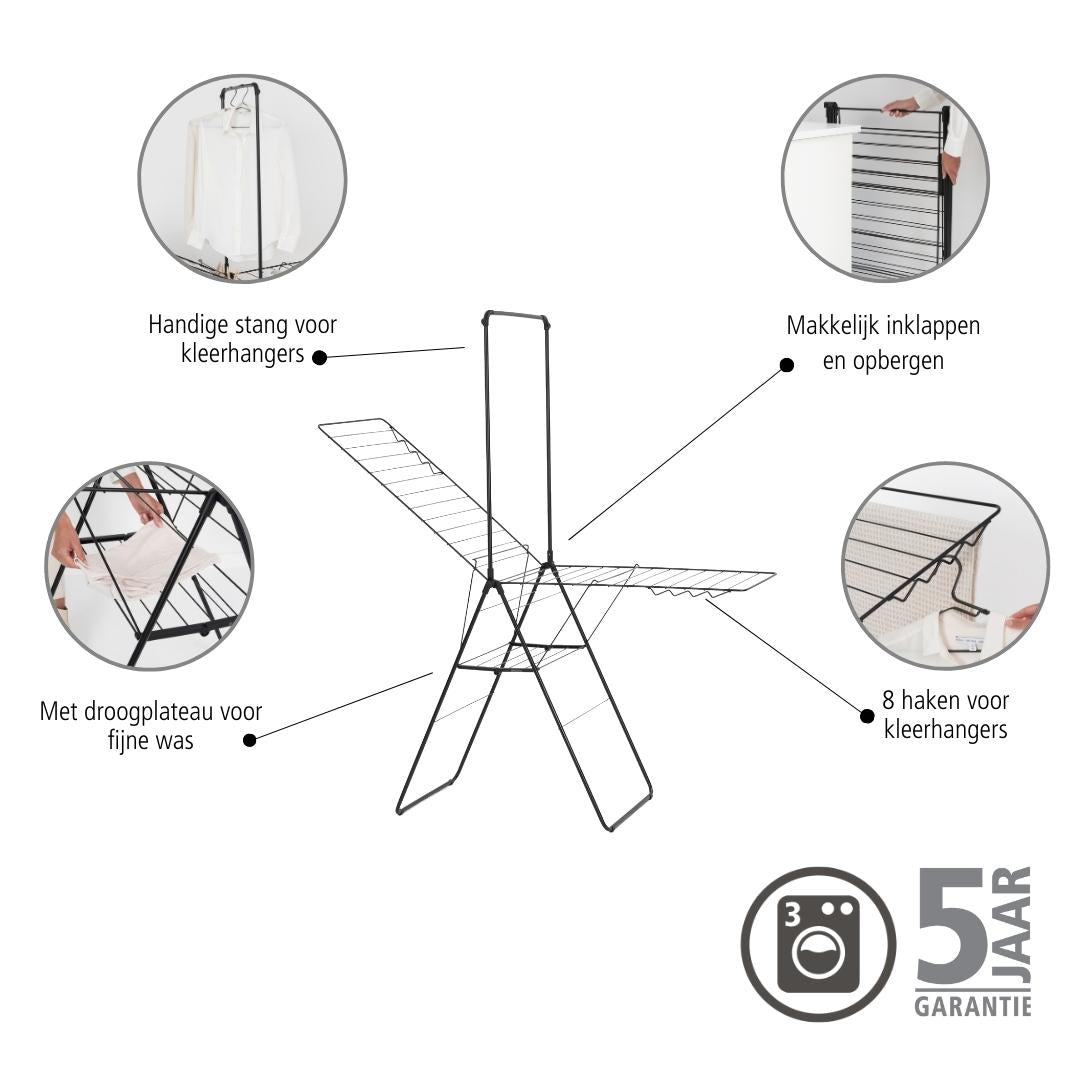 Handige stang voor kleerhangers

Makkelijk inklappen en opbergen

Met droogplateau voor fijne was

8 haken voor kleerhangers

3

5 JAAR GARANTIE