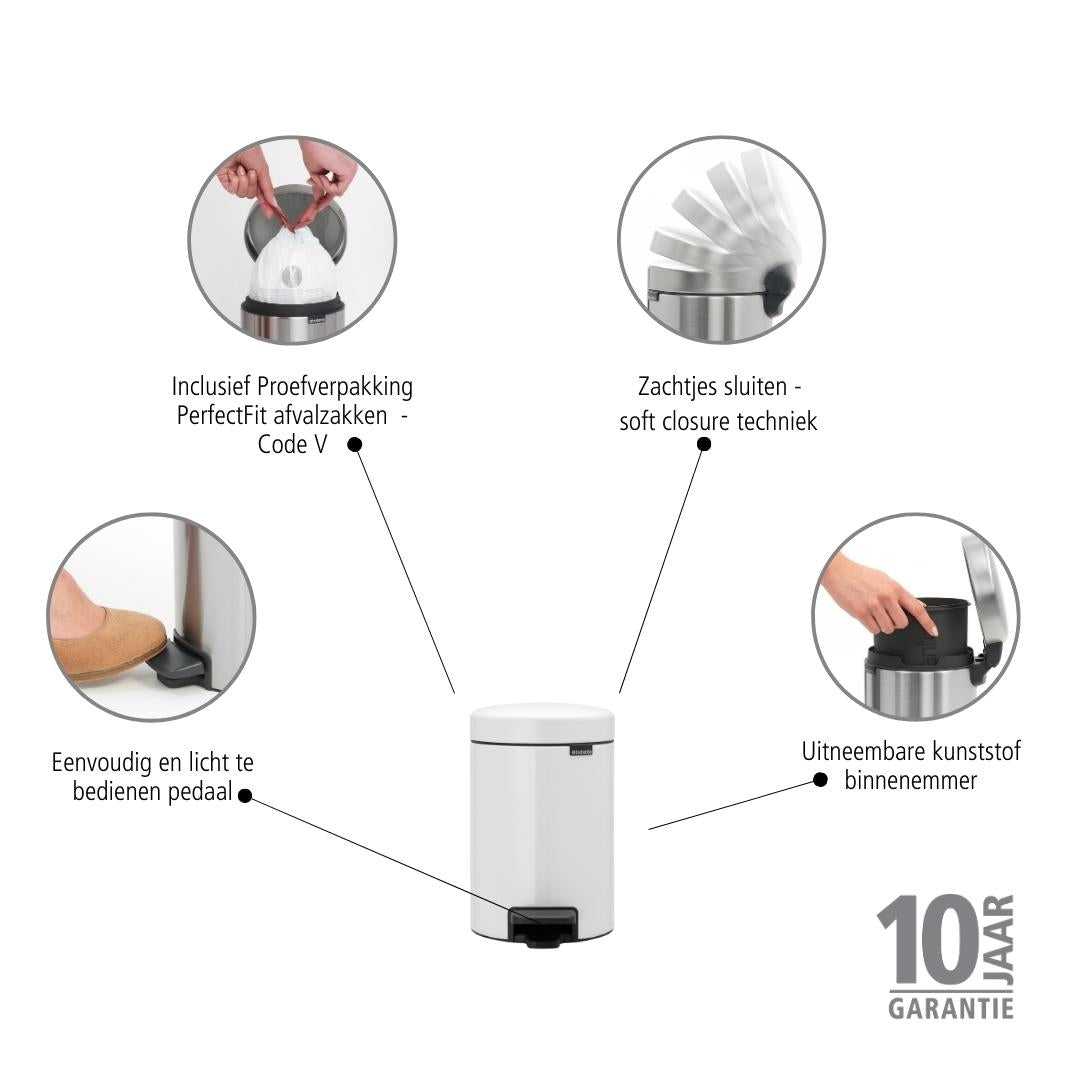 Inclusief Proefverpakking PerfectFit afvalzakken - Code V

Zachtjes sluiten - soft closure techniek

Eenvoudig en licht te bedienen pedaal

Uitneembare kunststof binnenemmer

10 JAAR
GARANTIE