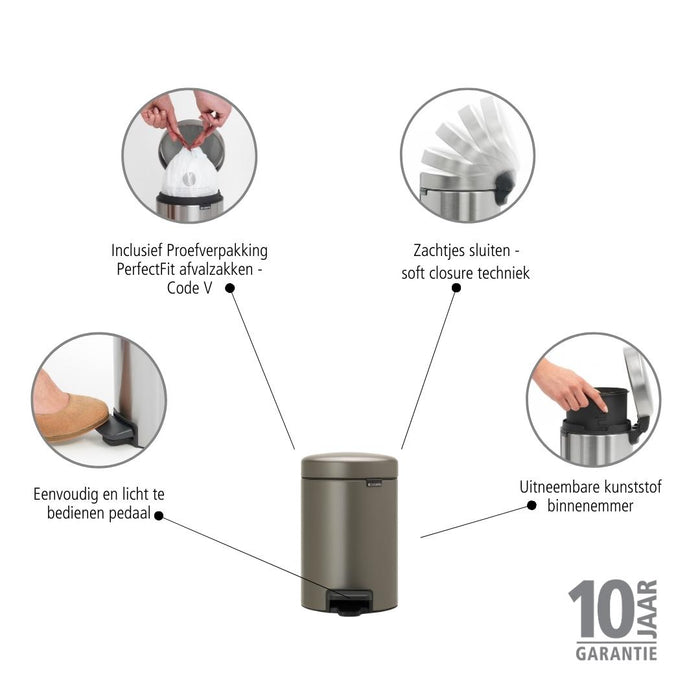 Inclusief Proefverpakking PerfectFit afvalzakken - Code V

Zachtjes sluiten - soft closure techniek

Eenvoudig en licht te bedienen pedaal

Uitneembare kunststof binnenemmer

10 JAAR
GARANTIE