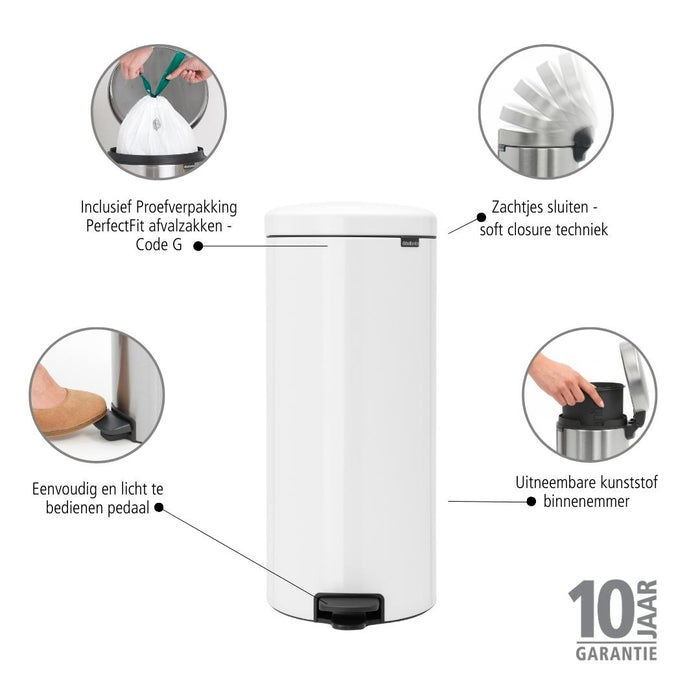 Inclusief Proefverpakking PerfectFit afvalzakken - Code G

Zachtjes sluiten - soft closure techniek

Eenvoudig en licht te bedienen pedaal

Uitneembare kunststof binnenemmer

10 JAAR GARANTIE