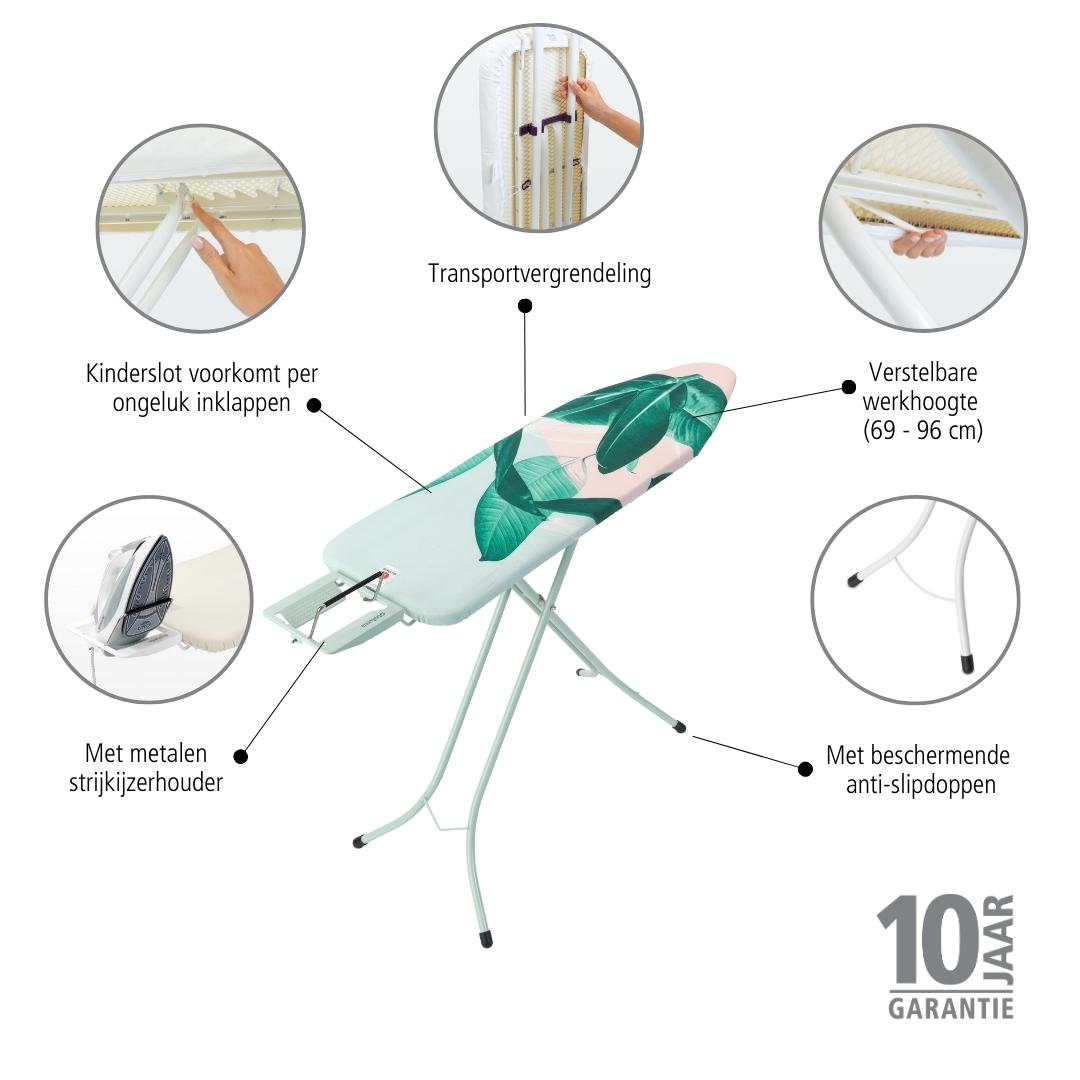 Transportvergrendeling

Kinderslot voorkomt per ongeluk inklappen

Verstelbare werkhoogte (69 - 96 cm)

Met metalen strijkijzerhouder

Met beschermende anti-slipdoppen

10 JAAR GARANTIE