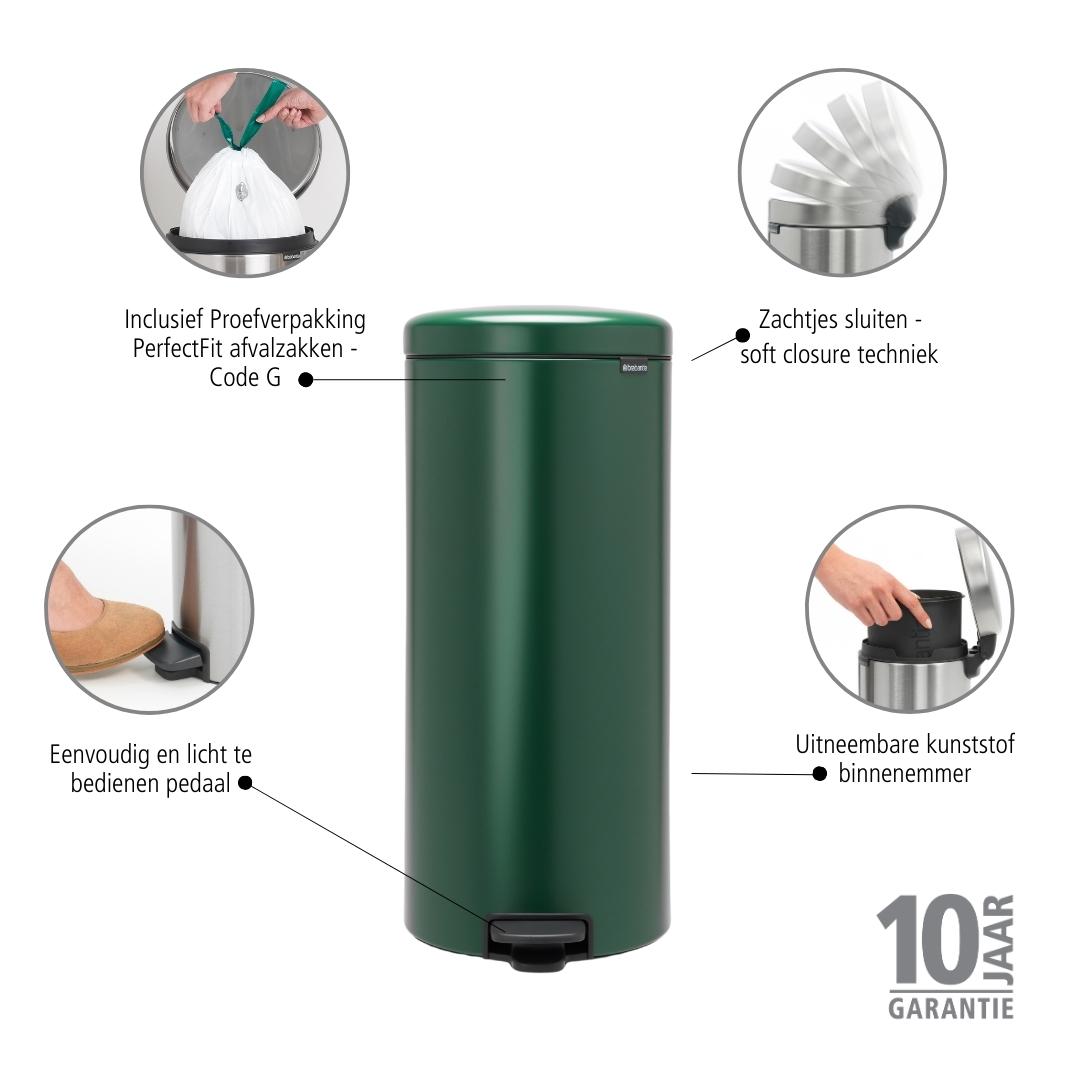 Inclusief Proefverpakking PerfectFit afvalzakken - Code G

Zachtjes sluiten - soft closure techniek

brabantia

Eenvoudig en licht te bedienen pedaal

Uitneembare kunststof binnenemmer

10 JAAR
GARANTIE