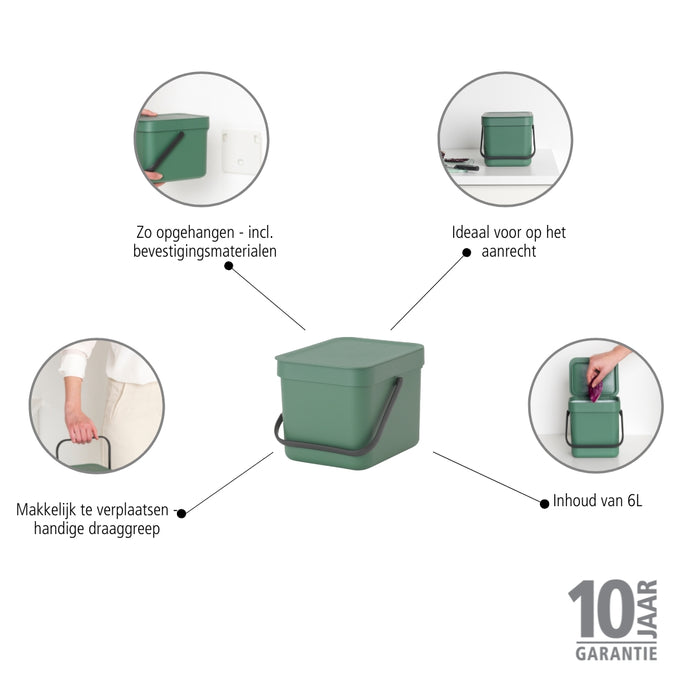 Zo opgehangen - incl. bevestigingsmaterialen

Ideaal voor op het aanrecht

Makkelijk te verplaatsen - handige draaggreep

Inhoud van 6L

10 JAAR
GARANTIE