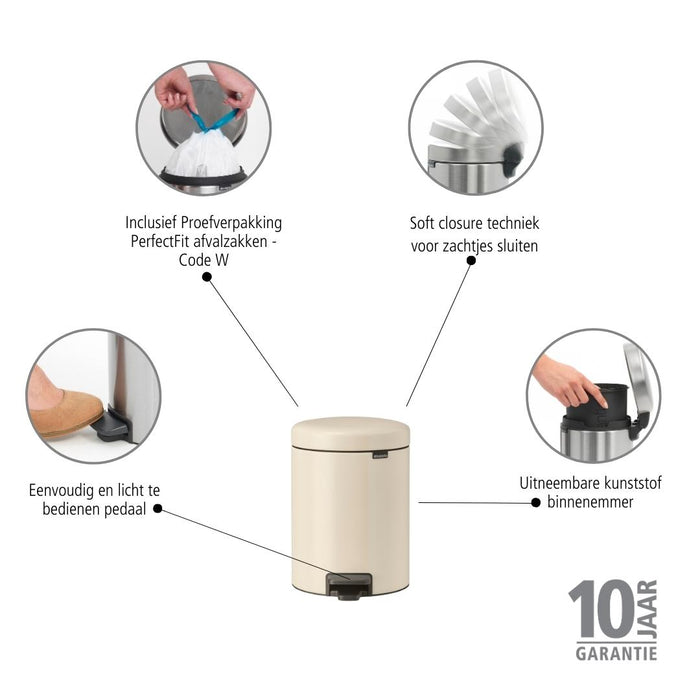 Inclusief Proefverpakking PerfectFit afvalzakken - Code W

Soft closure techniek voor zachtjes sluiten

Eenvoudig en licht te bedienen pedaal

Uitneembare kunststof binnenemmer

10 JAAR
GARANTIE