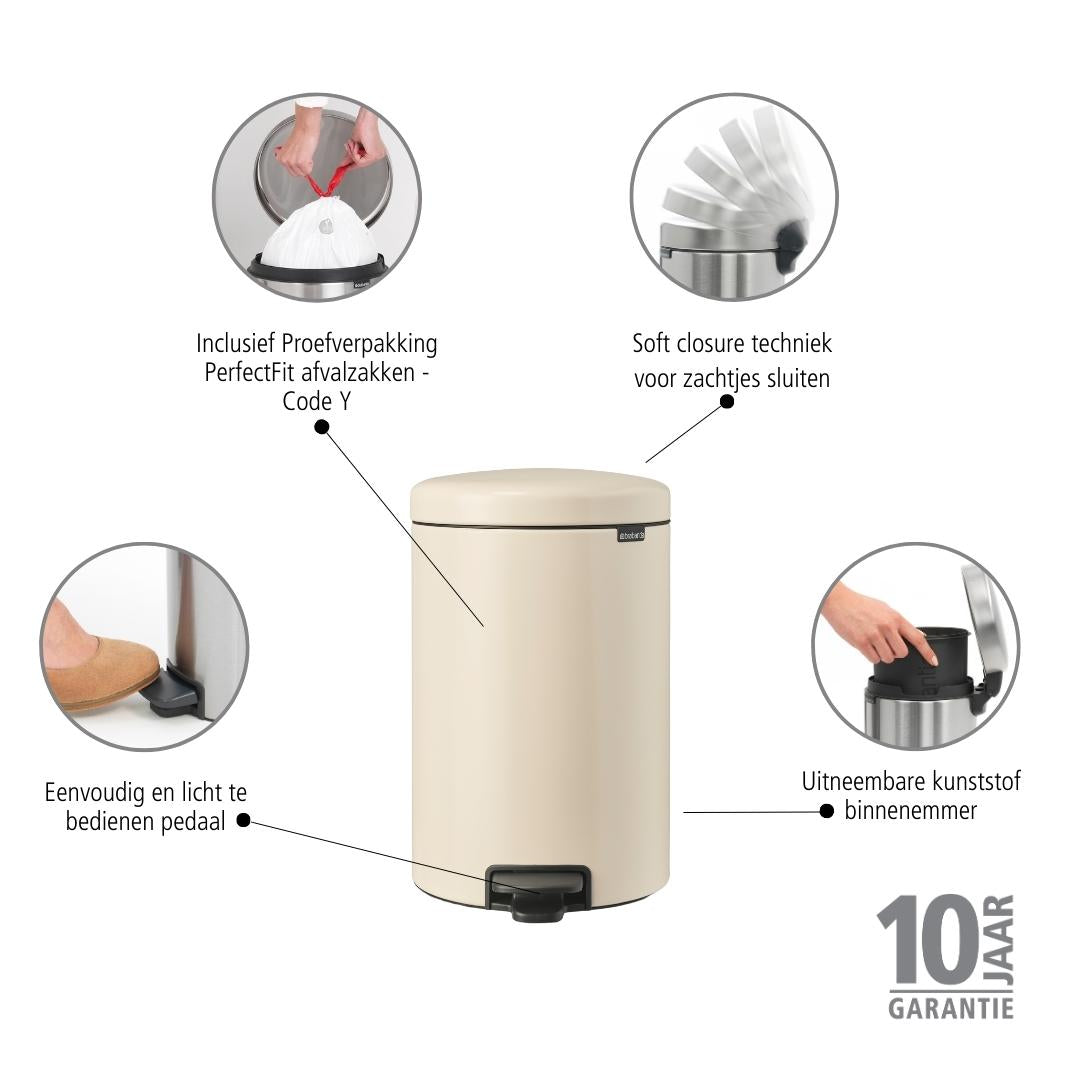 Inclusief Proefverpakking PerfectFit afvalzakken - Code Y

Soft closure techniek voor zachtjes sluiten

brabantia

Eenvoudig en licht te bedienen pedaal

Uitneembare kunststof binnenemmer

10 JAAR GARANTIE