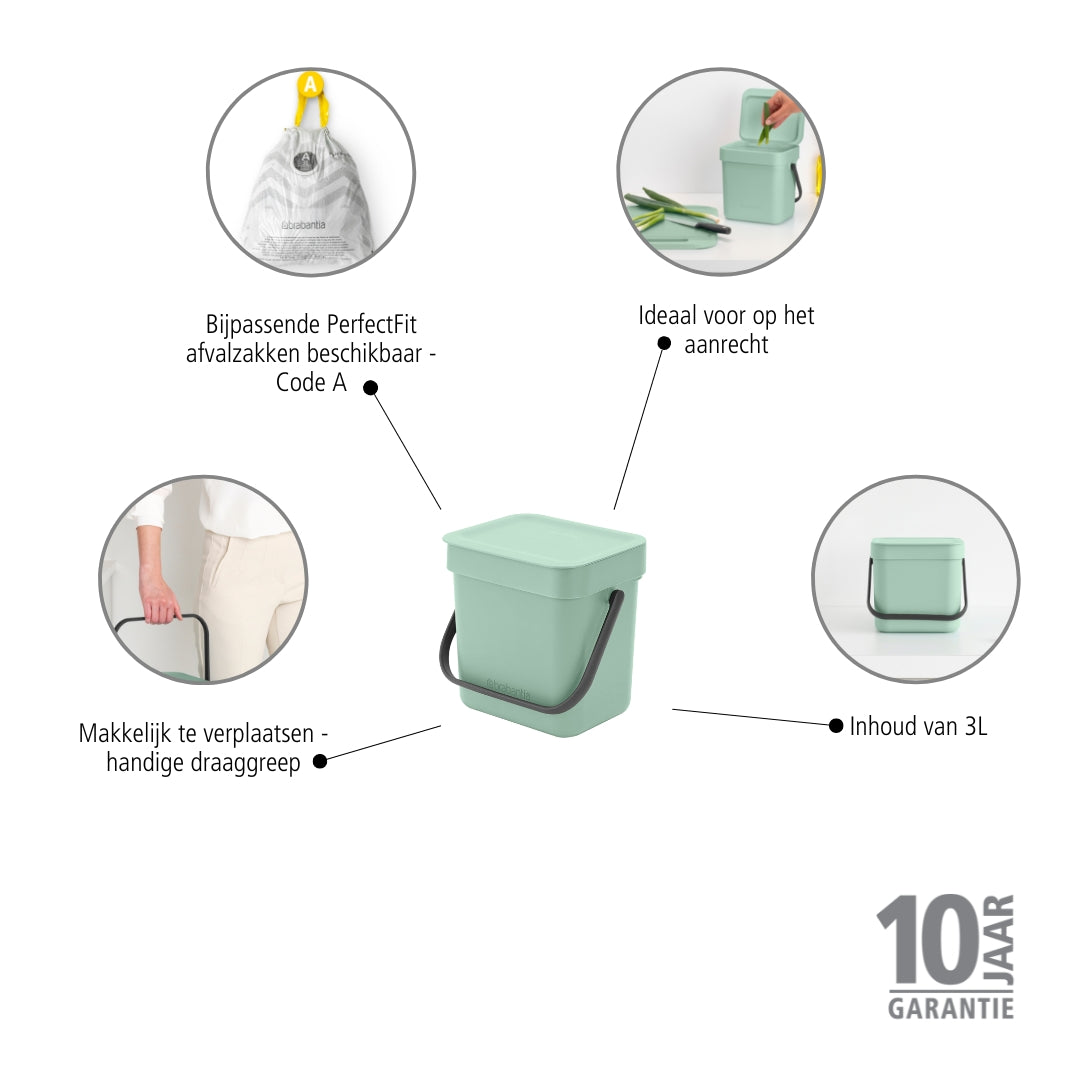 A

brabantia

Bijpassende PerfectFit afvalzakken beschikbaar - Code A

Ideaal voor op het aanrecht

brabantia

Makkelijk te verplaatsen - handige draaggreep

Inhoud van 3L

10 JAAR
GARANTIE