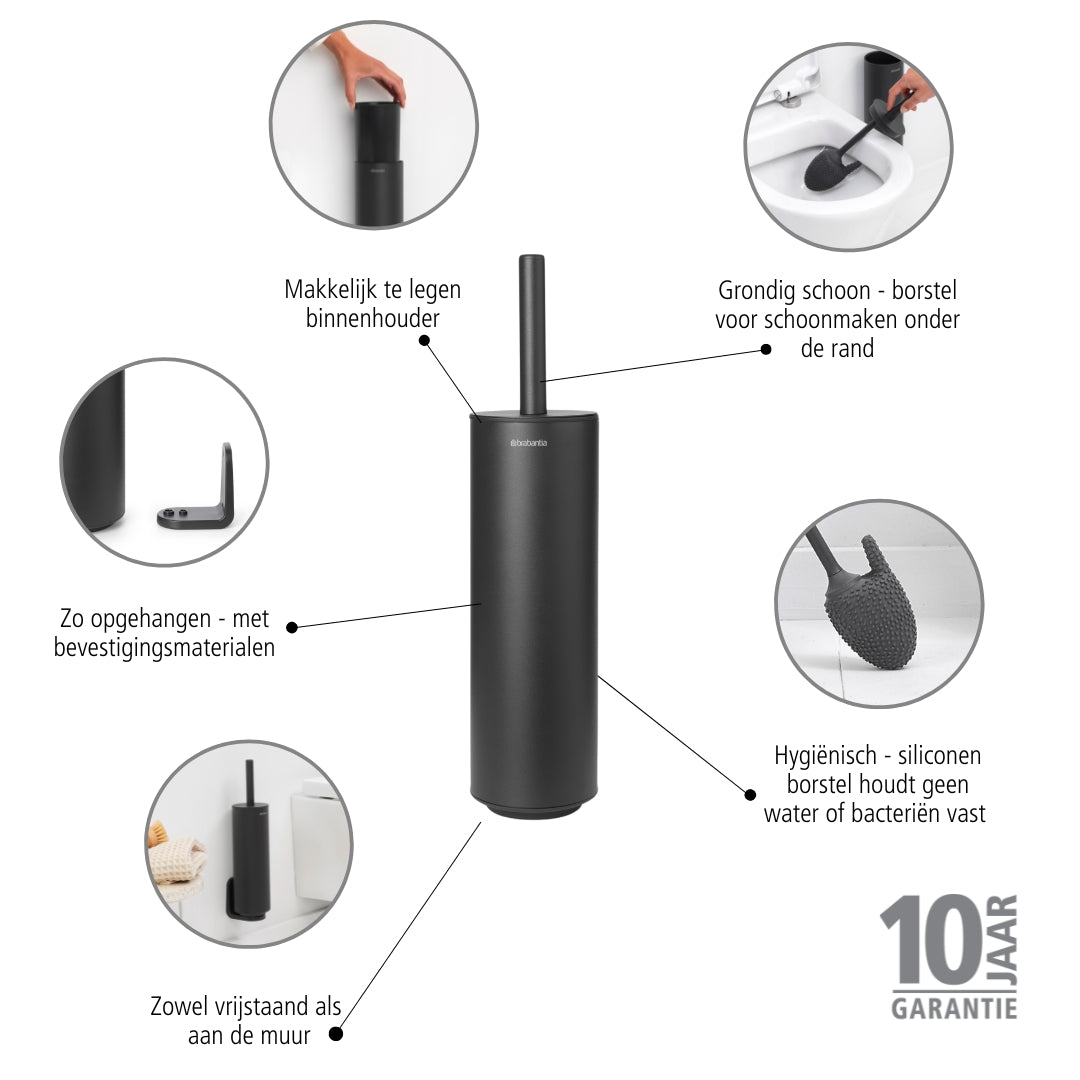 Makkelijk te legen binnenhouder

Grondig schoon - borstel voor schoonmaken onder de rand

brabantia

Zo opgehangen - met bevestigingsmaterialen

Hygiënisch - siliconen borstel houdt geen water of bacteriën vast

Zowel vrijstaand als aan de muur

10 JAAR GARANTIE