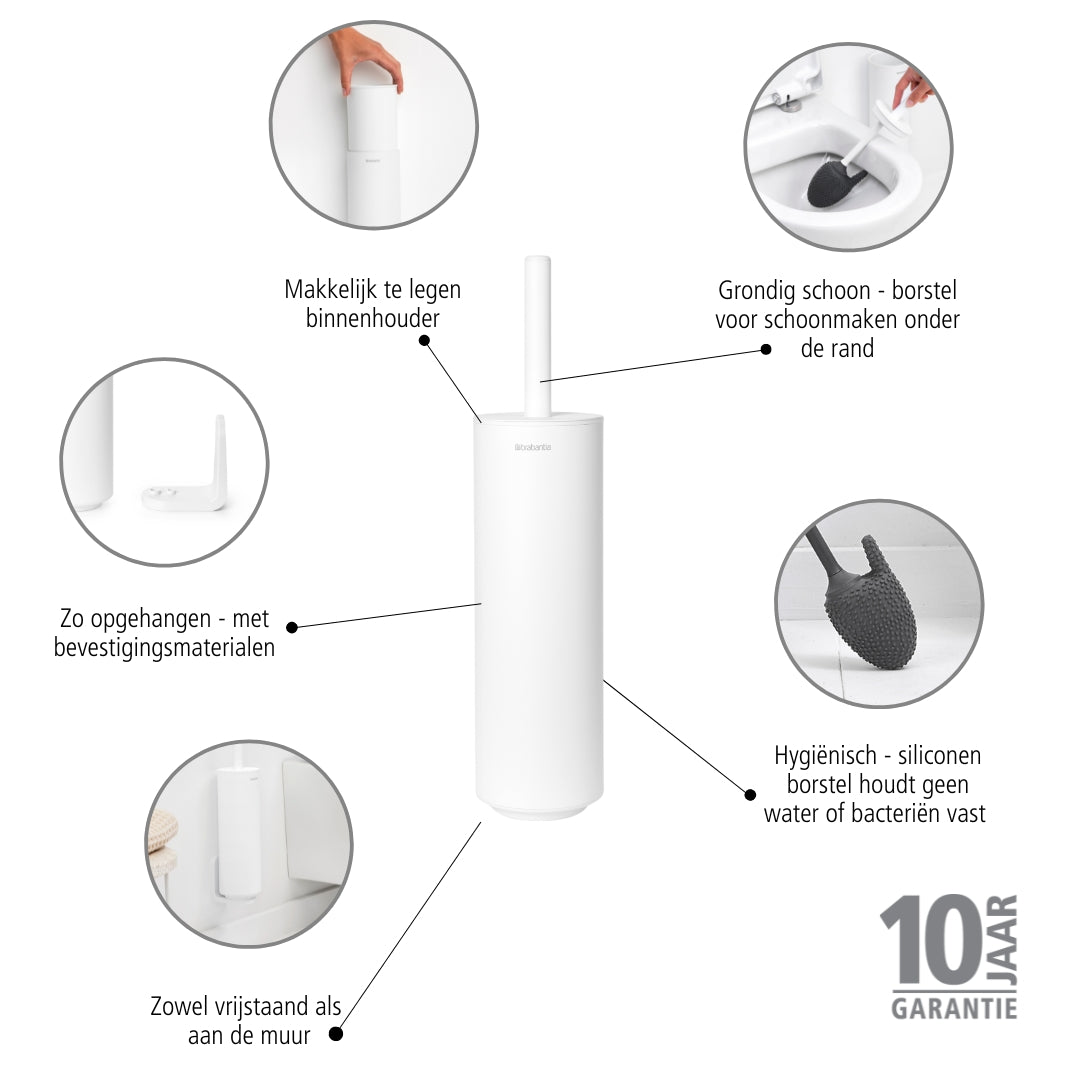 Makkelijk te legen binnenhouder

Grondig schoon - borstel voor schoonmaken onder de rand

brabantia

Zo opgehangen - met bevestigingsmaterialen

Hygiënisch - siliconen borstel houdt geen water of bacteriën vast

Zowel vrijstaand als aan de muur

10 JAAR GARANTIE