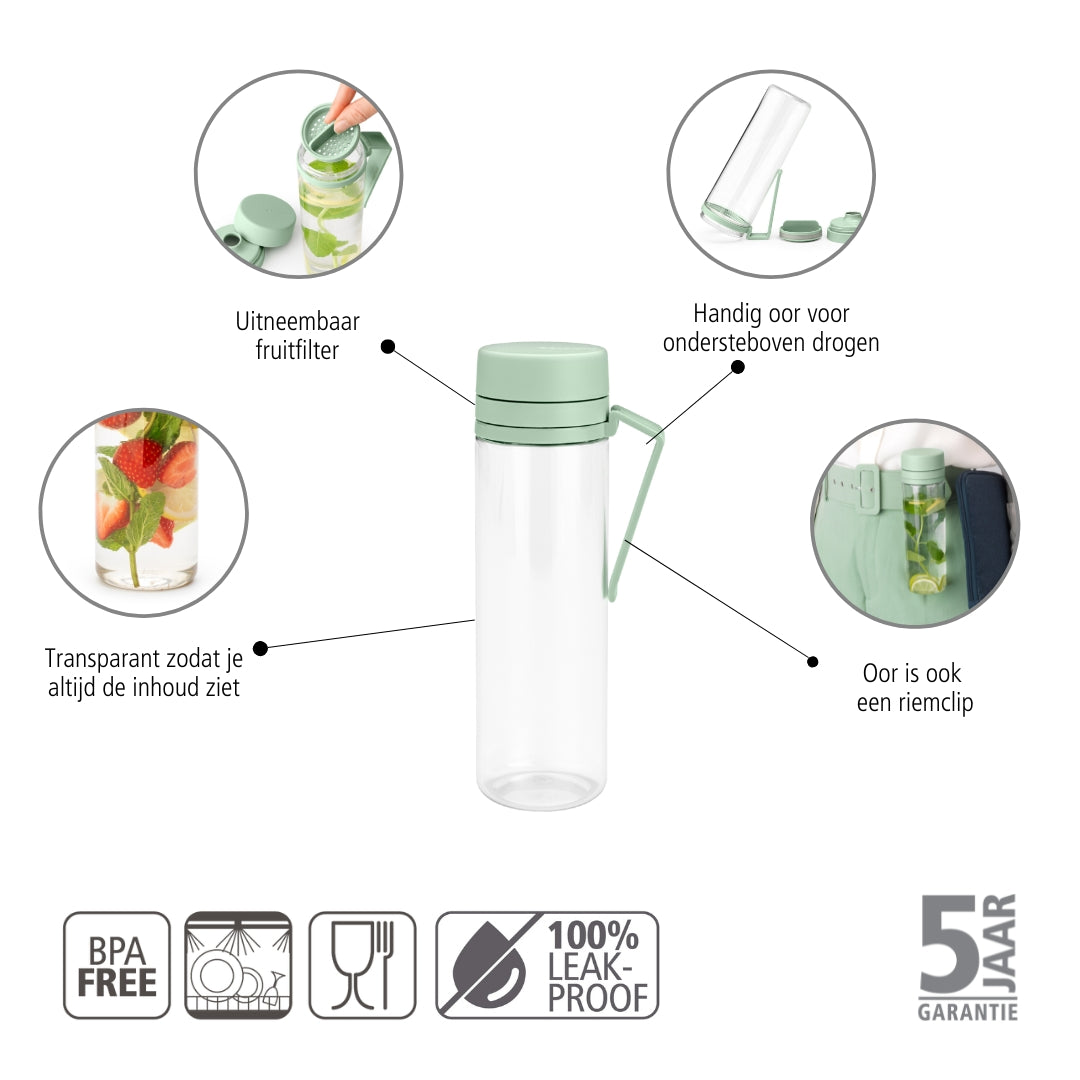 Uitneembaar fruitfilter

Handig oor voor ondersteboven drogen

Transparant zodat je altijd de inhoud ziet

Oor is ook een riemclip

BPA FREE

100% LEAK-PROOF

5 JAAR GARANTIE