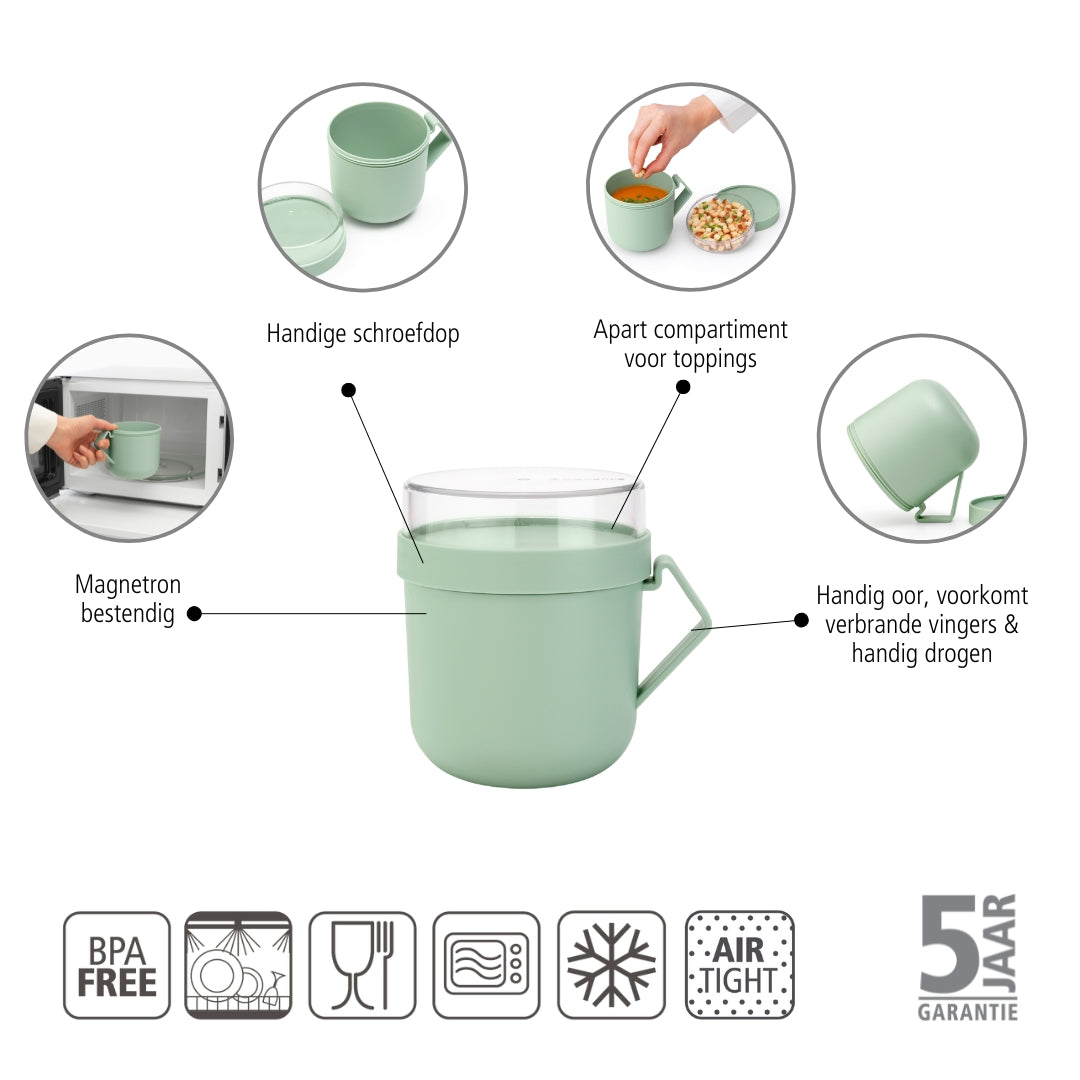 Handige schroefdop

Apart compartiment voor toppings

Magnetron bestendig

Handig oor, voorkomt verbrande vingers & handig drogen

BPA FREE

AIR TIGHT

5 JAAR GARANTIE