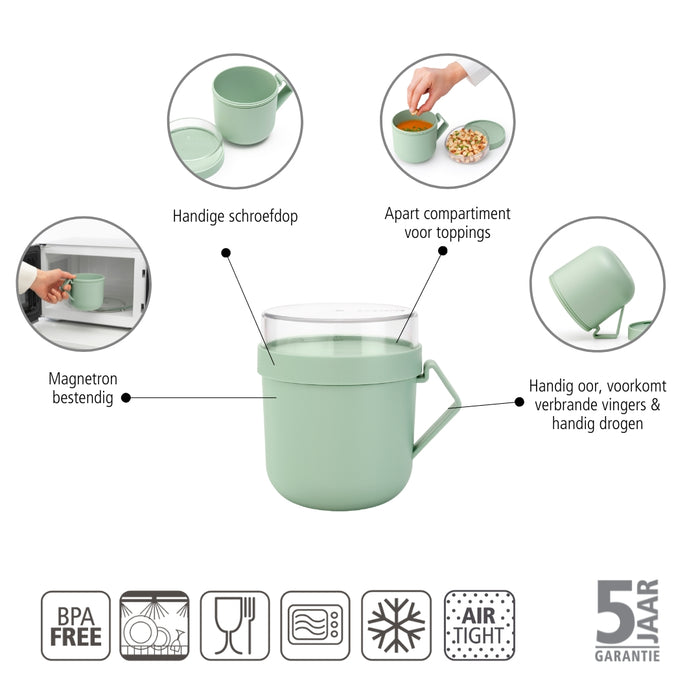 Handige schroefdop

Apart compartiment voor toppings

Magnetron bestendig

Handig oor, voorkomt verbrande vingers & handig drogen

BPA FREE

AIR TIGHT

5 JAAR GARANTIE