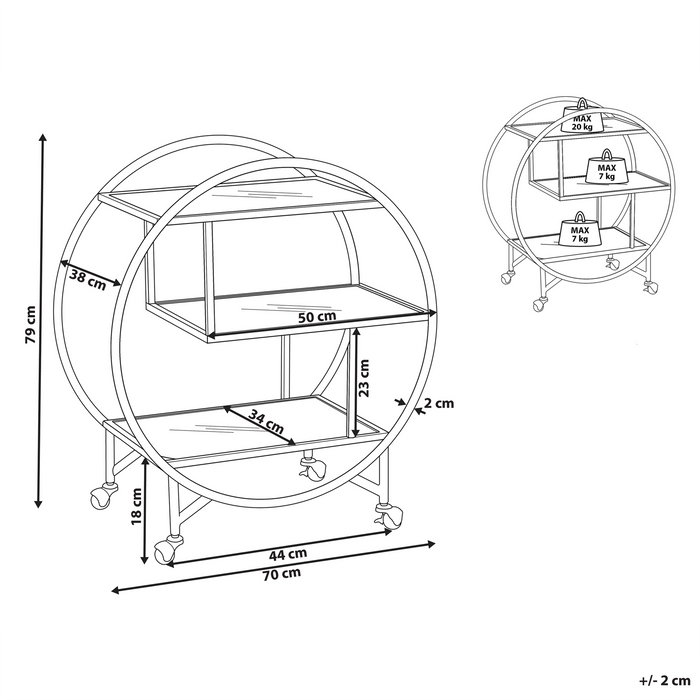 79 cm
38 cm
50 cm
23 cm
2 cm
34 cm
18 cm
44 cm
70 cm
MAX
20 kg
MAX
7 kg
MAX
7 kg
+/- 2 cm