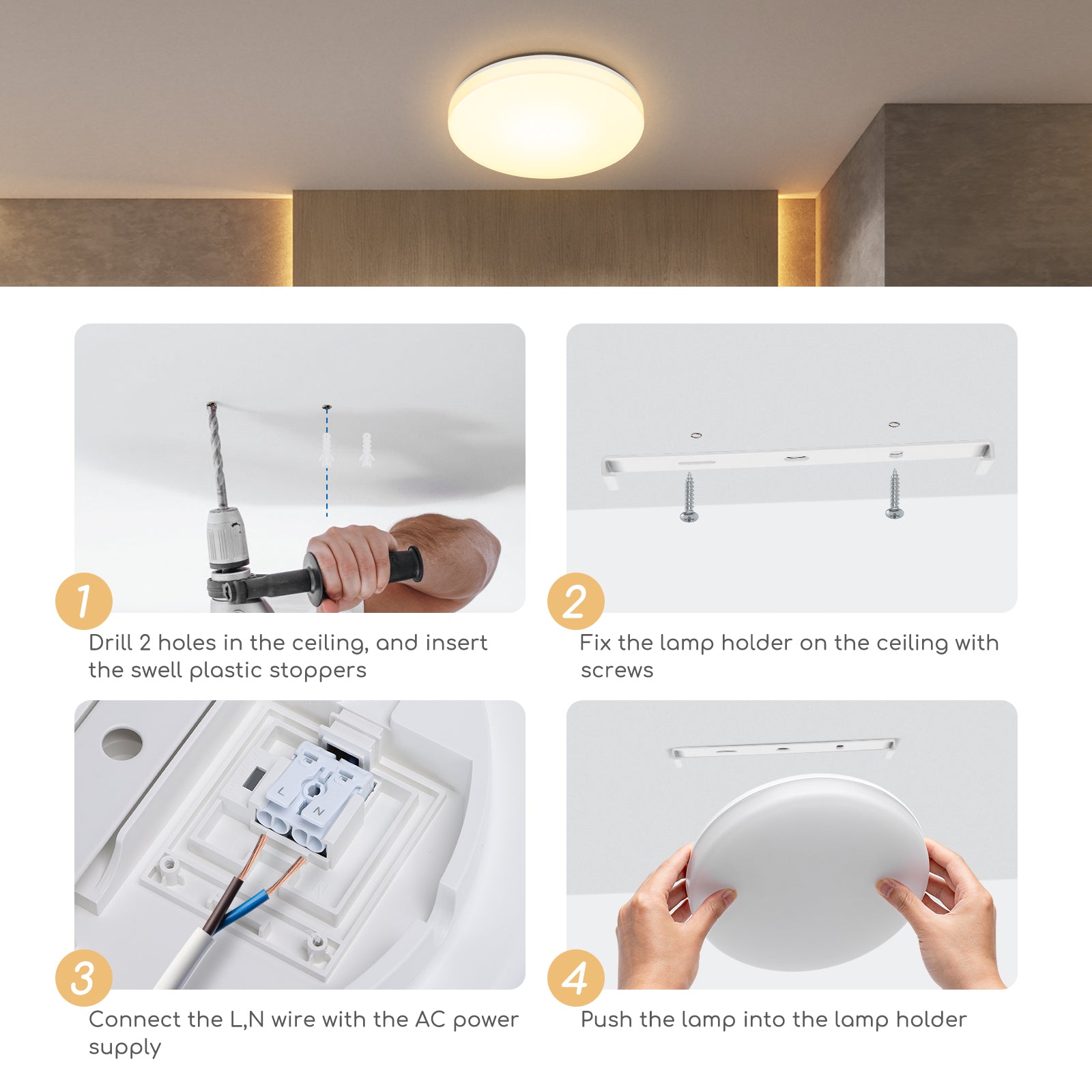 1

Drill 2 holes in the ceiling, and insert the swell plastic stoppers

2

Fix the lamp holder on the ceiling with screws

L N

3

Connect the L,N wire with the AC power supply

4

Push the lamp into the lamp holder