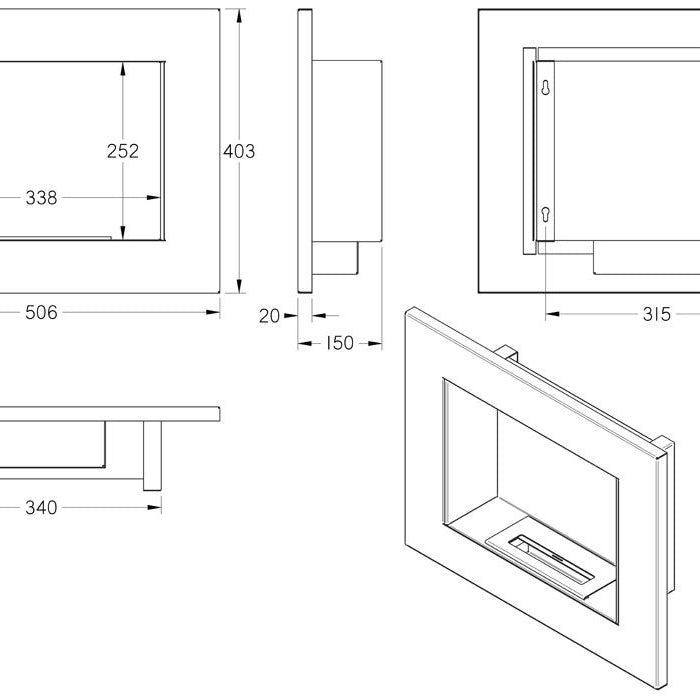 252
403
338
506
20
150
315
340