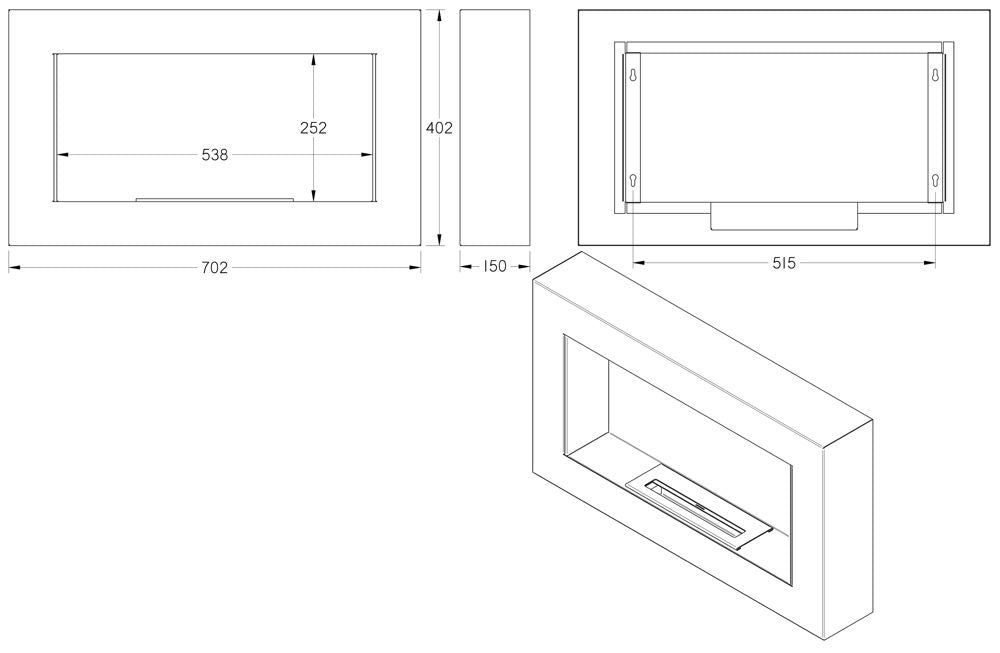 252
538
402
702
150
515