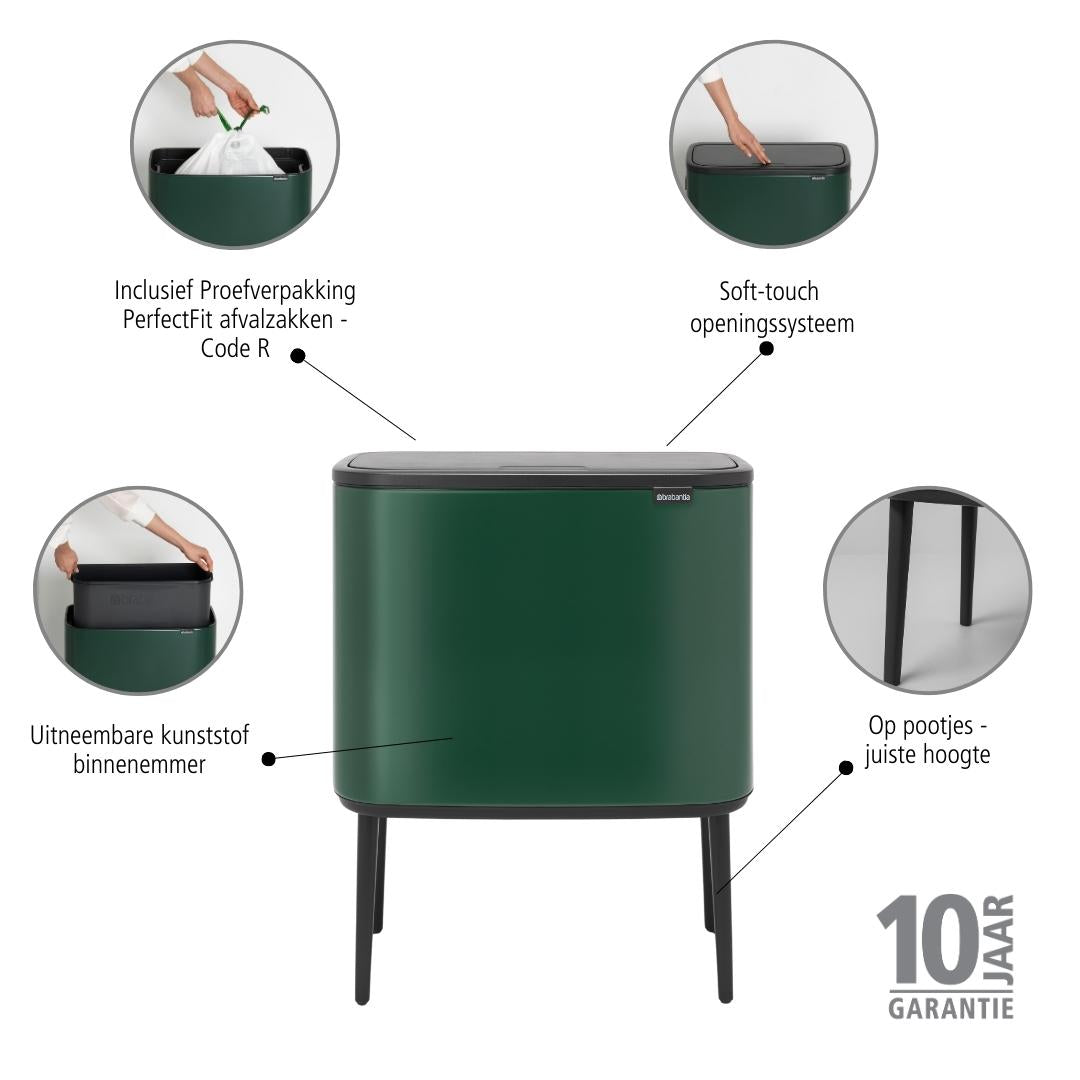 Inclusief Proefverpakking PerfectFit afvalzakken - Code R

Soft-touch openingssysteem

brabantia

Uitneembare kunststof binnenemmer

Op pootjes - juiste hoogte

10 JAAR
GARANTIE