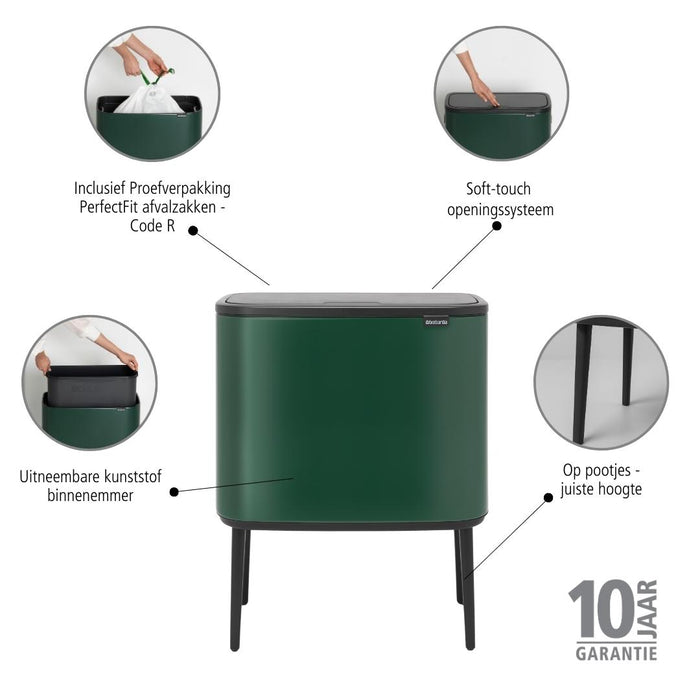 Inclusief Proefverpakking PerfectFit afvalzakken - Code R

Soft-touch openingssysteem

brabantia

Uitneembare kunststof binnenemmer

Op pootjes - juiste hoogte

10 JAAR
GARANTIE