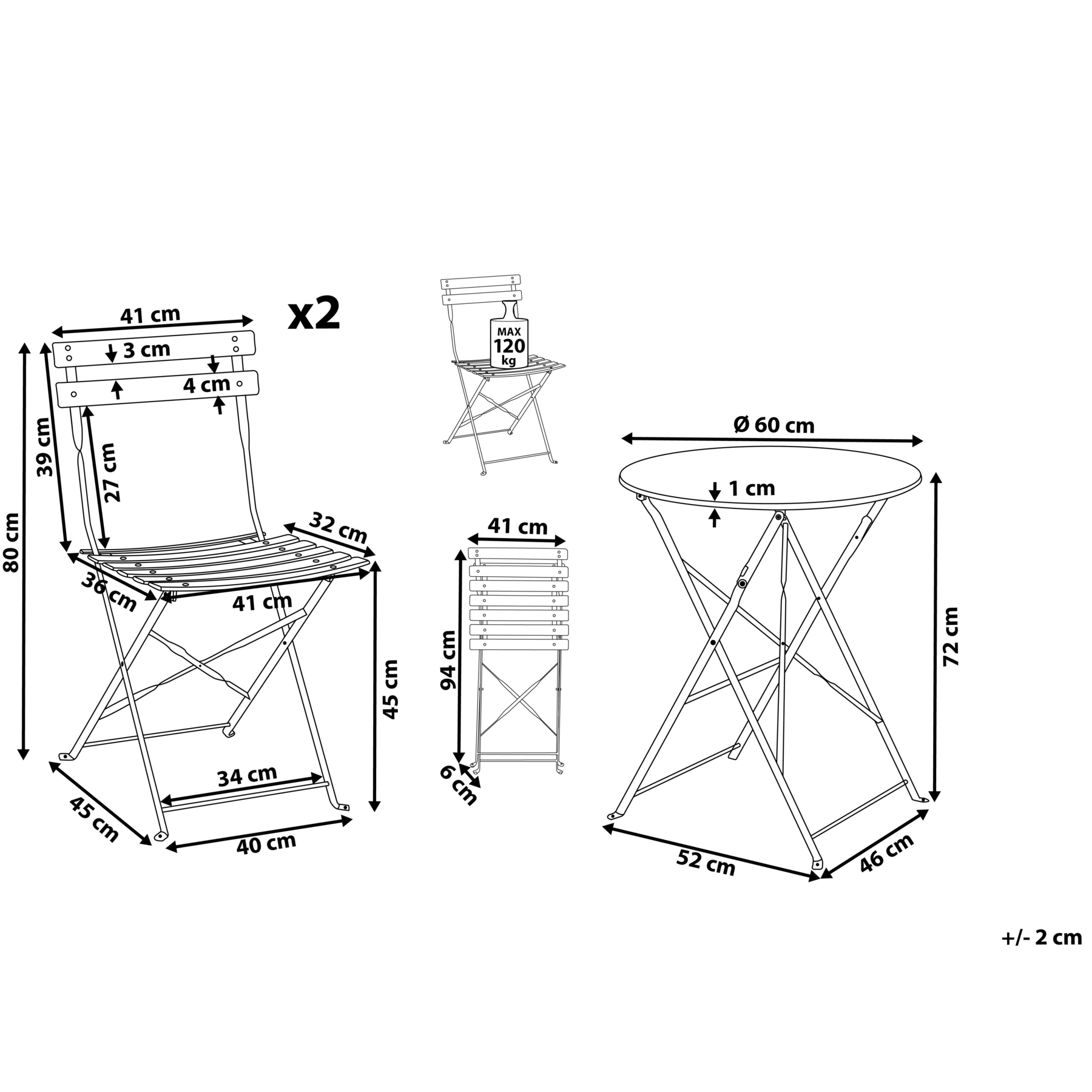 41 cm
x2
3 cm
4 cm
39 cm
27 cm
80 cm
32 cm
36 cm
41 cm
45 cm
34 cm
45 cm
40 cm

MAX
120
kg

41 cm
94 cm
6 cm

Ø 60 cm
1 cm
72 cm
52 cm
46 cm

+/- 2 cm