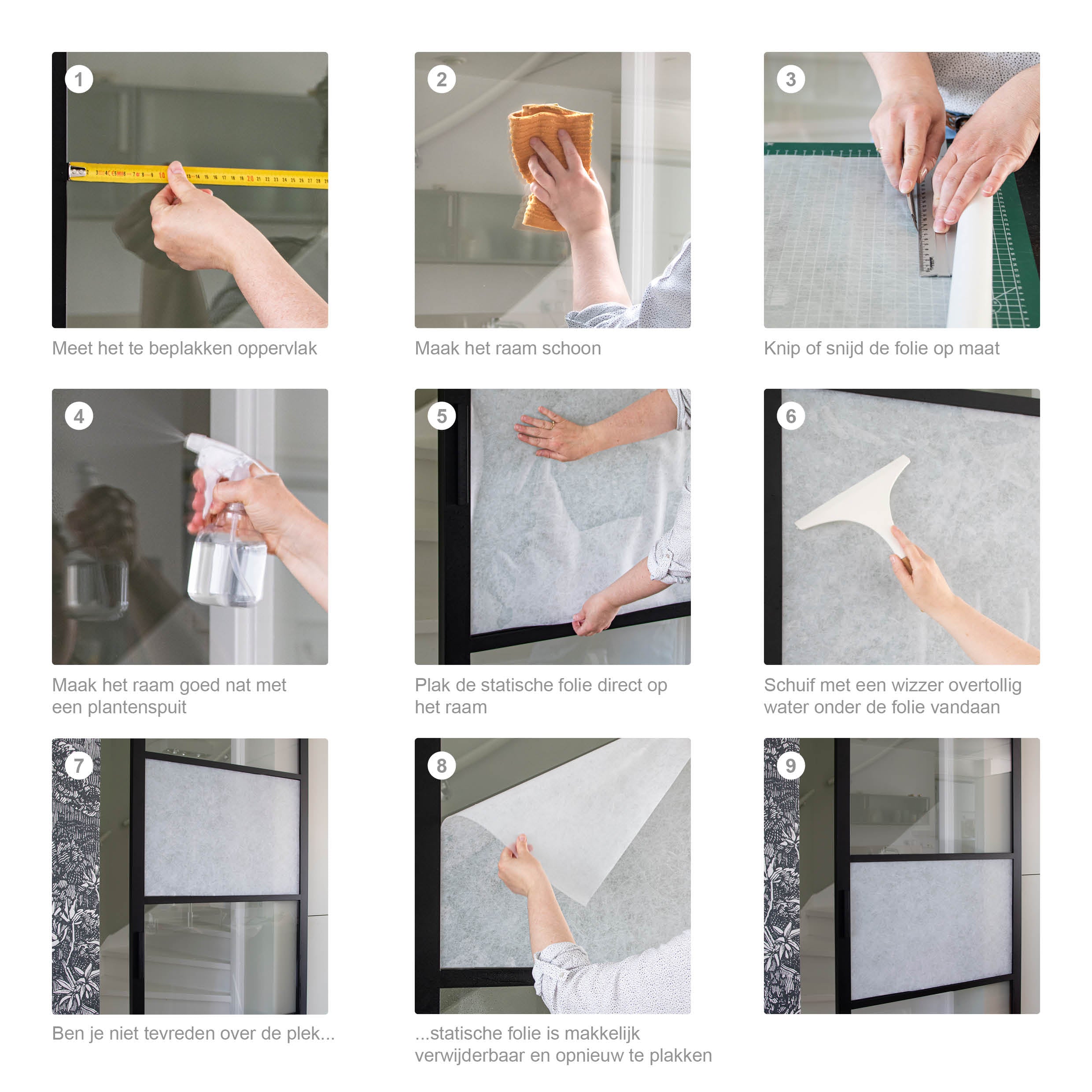 1

Meet het te beplakken oppervlak

2

Maak het raam schoon

3

Knip of snijd de folie op maat

4

Maak het raam goed nat met een plantenspuit

5

Plak de statische folie direct op het raam

6

Schuif met een wizzer overtollig water onder de folie vandaan

7

Ben je niet tevreden over de plek...

8

...statische folie is makkelijk verwijderbaar en opnieuw te plakken

9