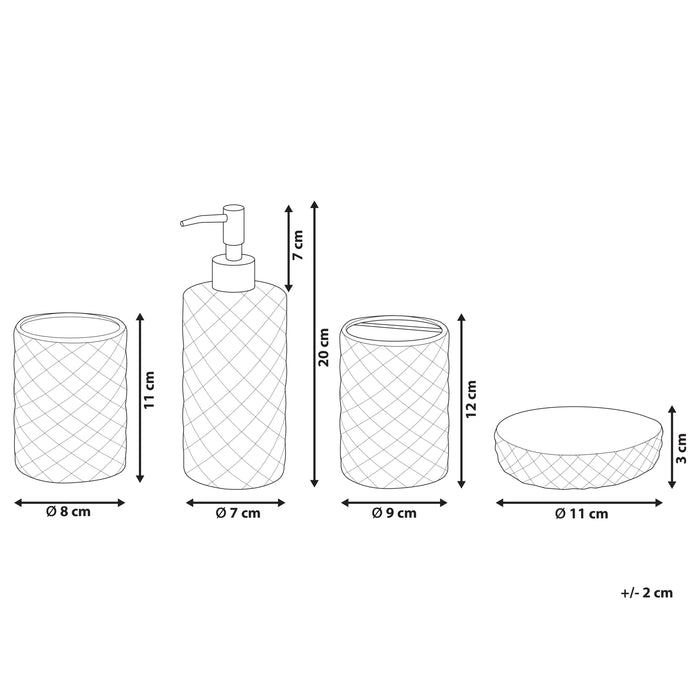 11 cm
Ø 8 cm
7 cm
20 cm
Ø 7 cm
12 cm
Ø 9 cm
3 cm
Ø 11 cm
+/- 2 cm