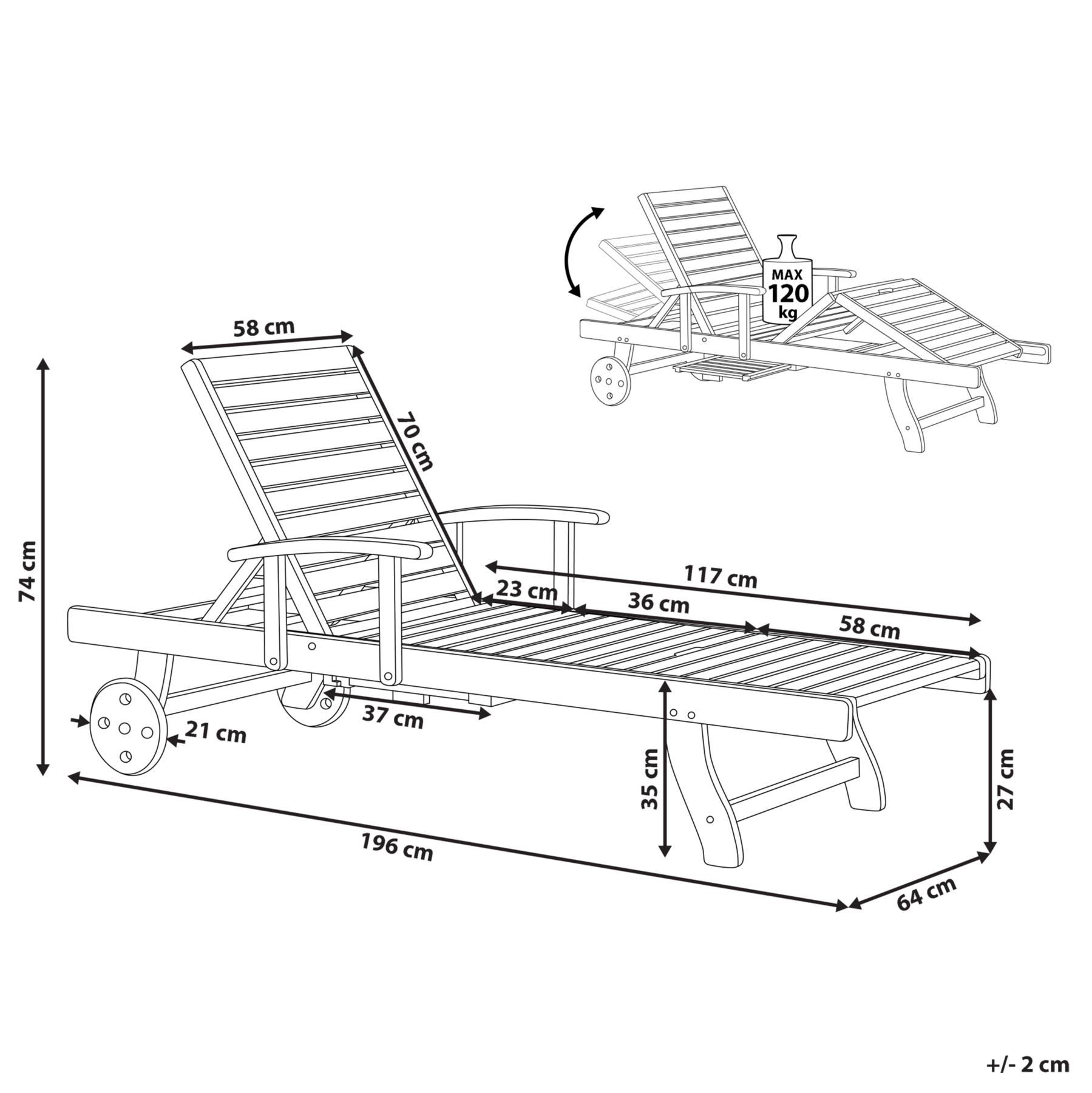 MAX
120
kg

58 cm

70 cm

74 cm

117 cm

23 cm

36 cm

58 cm

37 cm

21 cm

35 cm

27 cm

196 cm

64 cm

+/- 2 cm