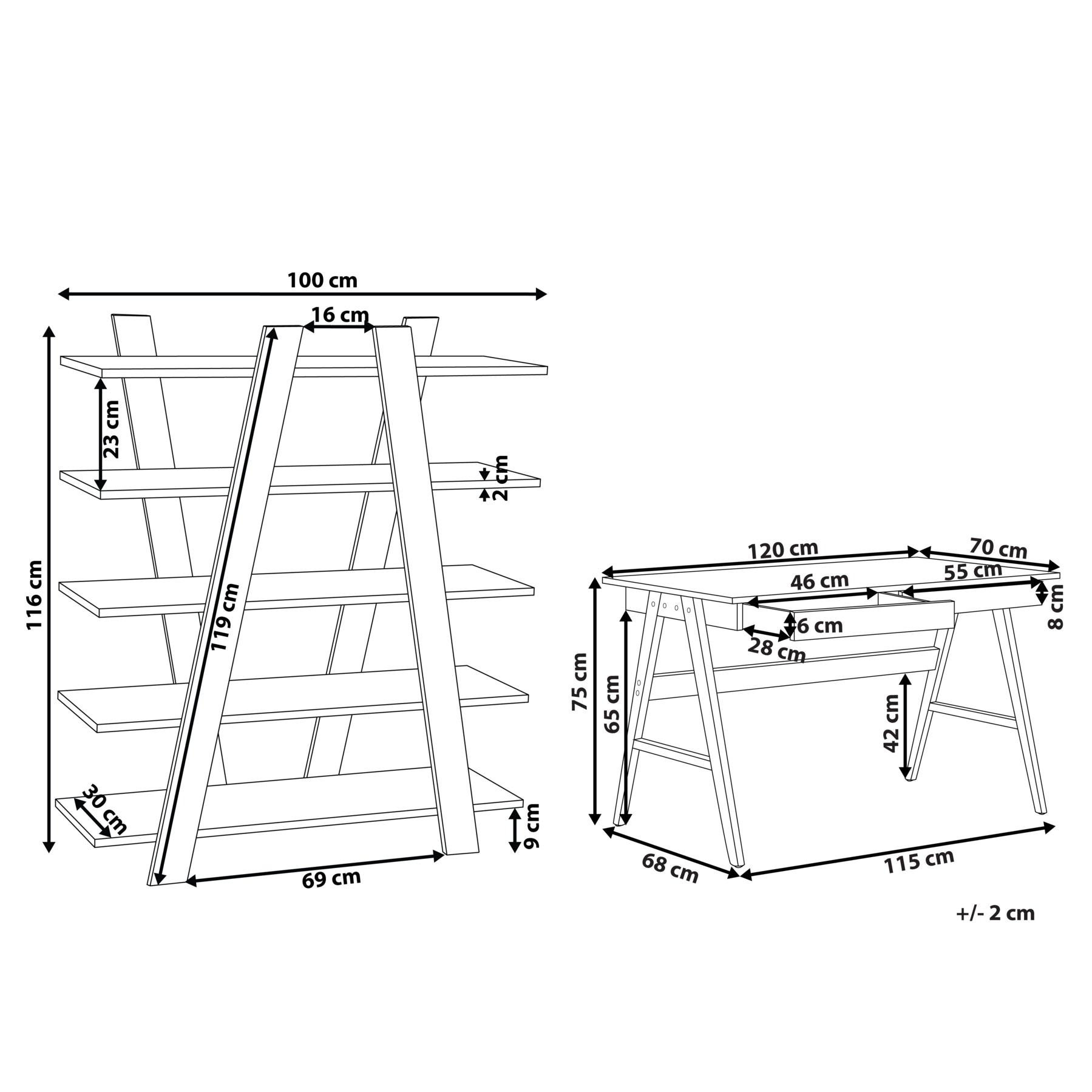 100 cm
16 cm
116 cm
23 cm
2 cm
119 cm
30 cm
9 cm
69 cm

120 cm
70 cm
46 cm
55 cm
8 cm
6 cm
28 cm
75 cm
65 cm
42 cm
68 cm
115 cm

+/- 2 cm