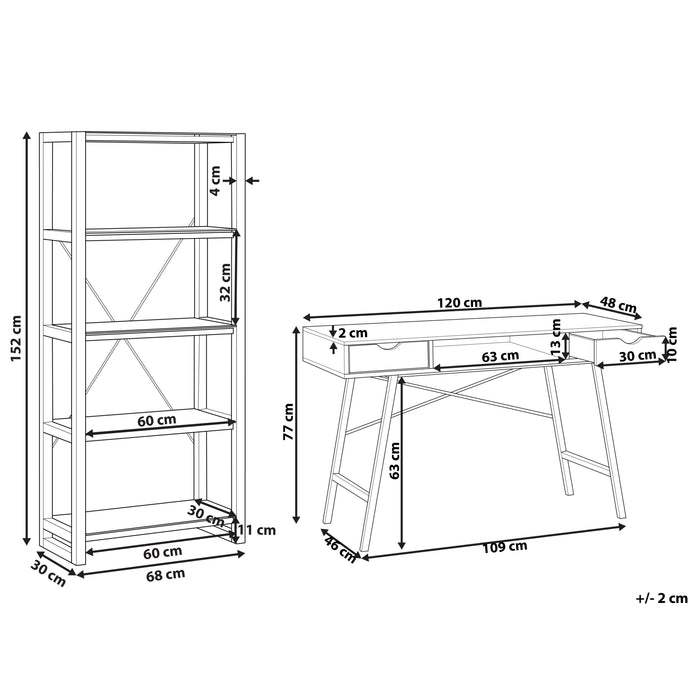 152 cm
4 cm
32 cm
60 cm
30 cm
11 cm
60 cm
30 cm
68 cm
120 cm
48 cm
2 cm
13 cm
10 cm
63 cm
30 cm
77 cm
63 cm
46 cm
109 cm
+/- 2 cm