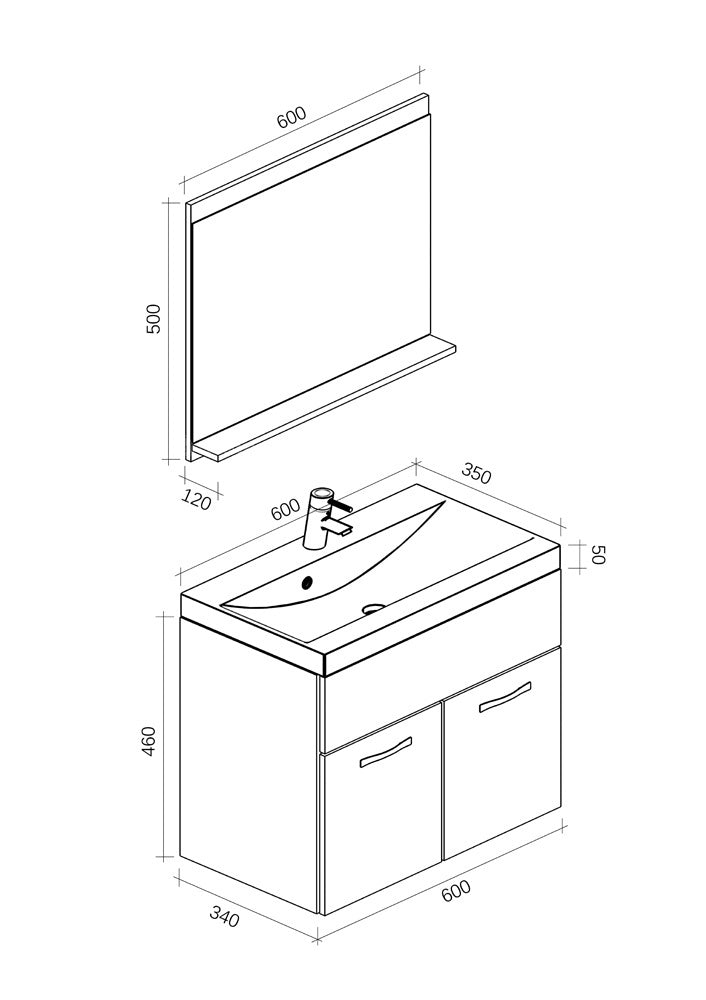 600

500

120

600

350

50

460

340

600