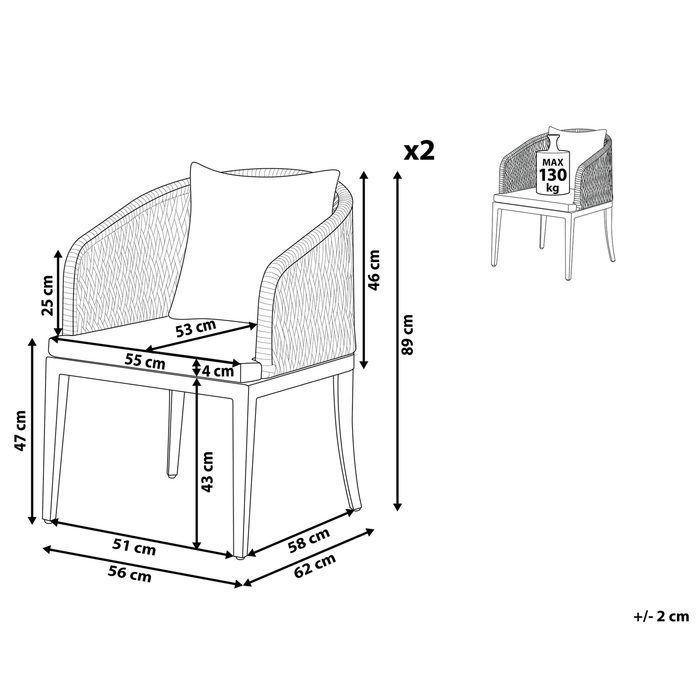 x2

MAX
130
kg

25 cm
53 cm
55 cm
4 cm
46 cm
89 cm
47 cm
43 cm
51 cm
56 cm
58 cm
62 cm

+/- 2 cm