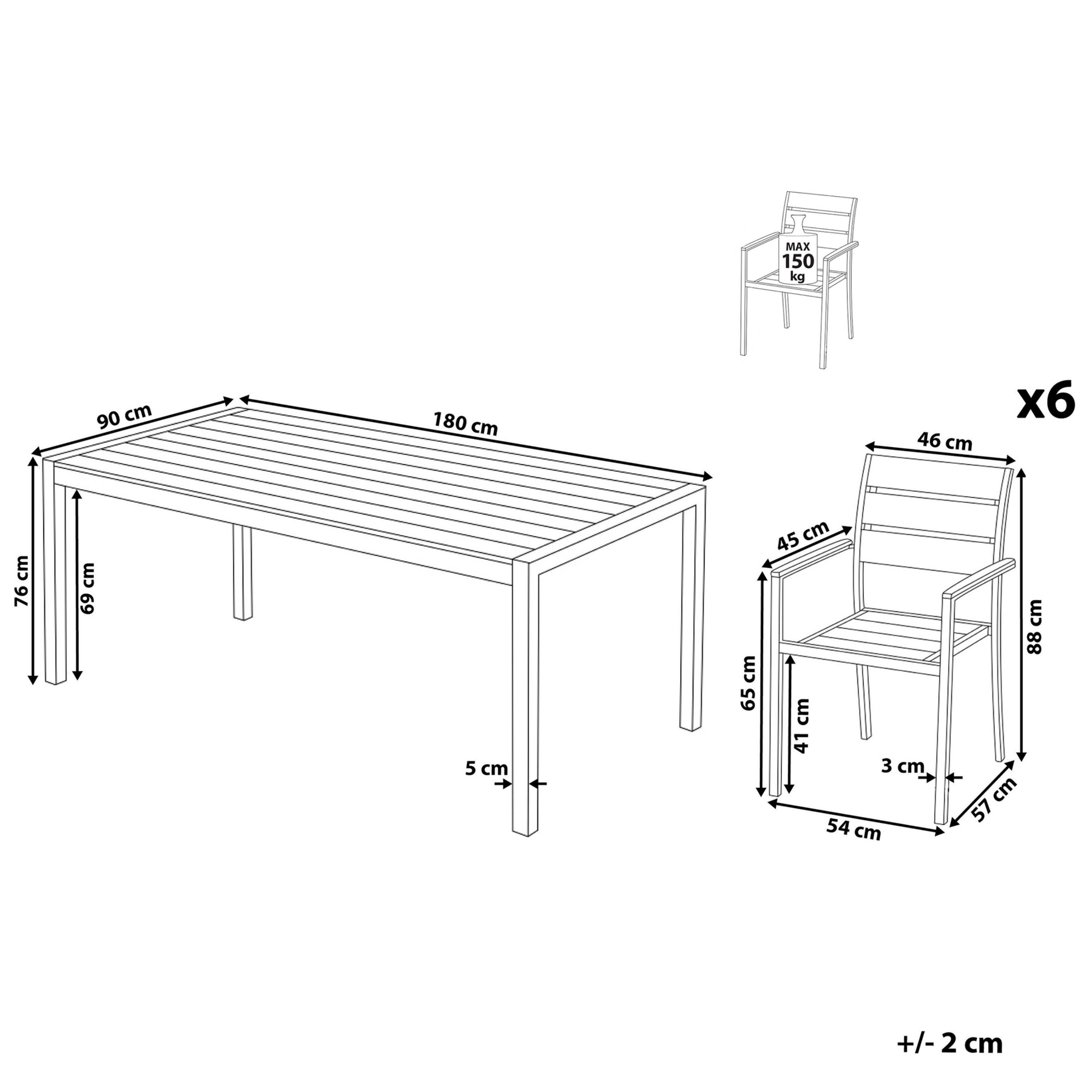 MAX
150
kg

x6

90 cm
180 cm
76 cm
69 cm
5 cm

46 cm
45 cm
88 cm
65 cm
41 cm
3 cm
54 cm
57 cm

+/- 2 cm