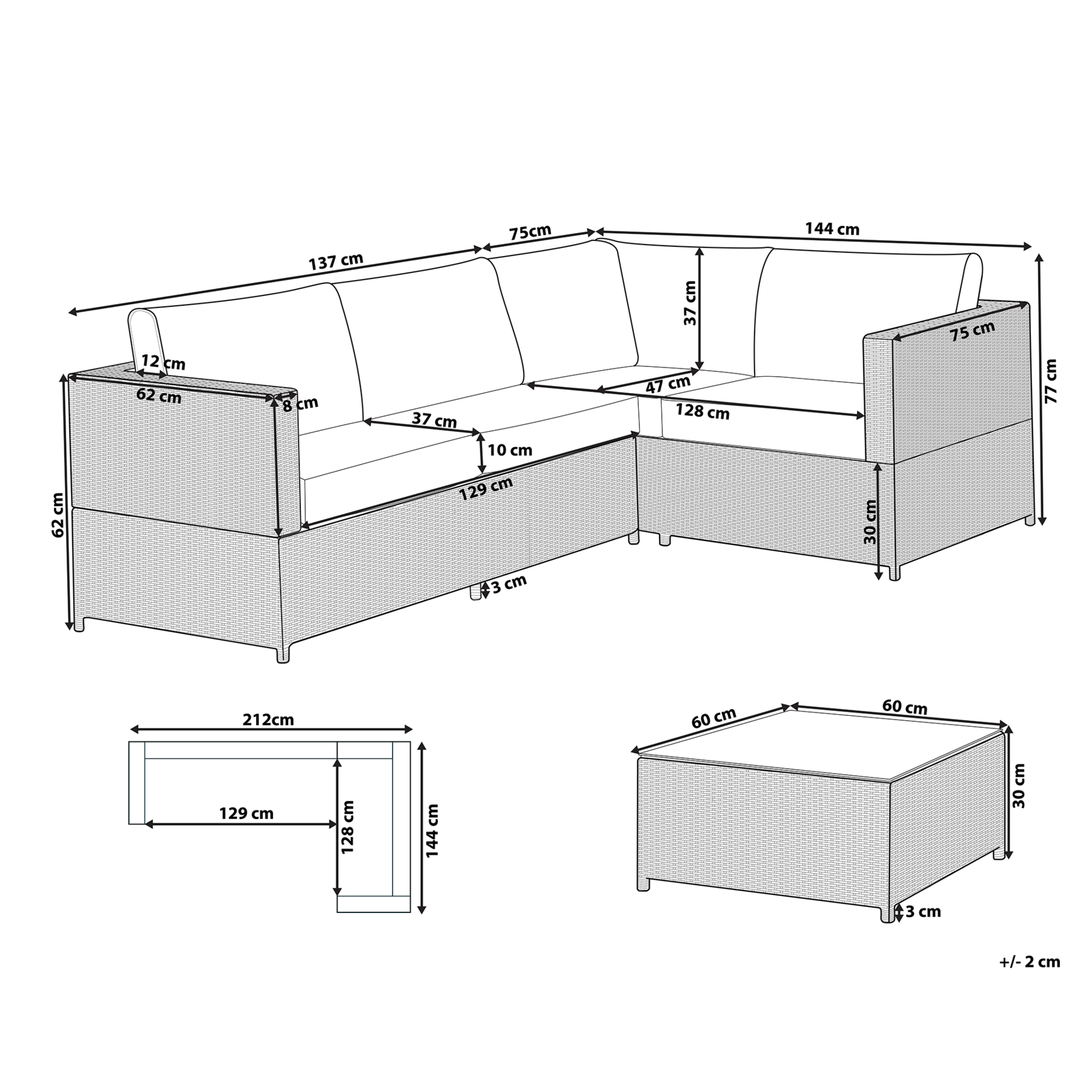 137 cm
75cm
144 cm
37 cm
75 cm
77 cm
12 cm
62 cm
8 cm
47 cm
128 cm
37 cm
10 cm
129 cm
62 cm
30 cm
3 cm
212cm
129 cm
128 cm
144 cm
60 cm
60 cm
30 cm
3 cm
+/- 2 cm