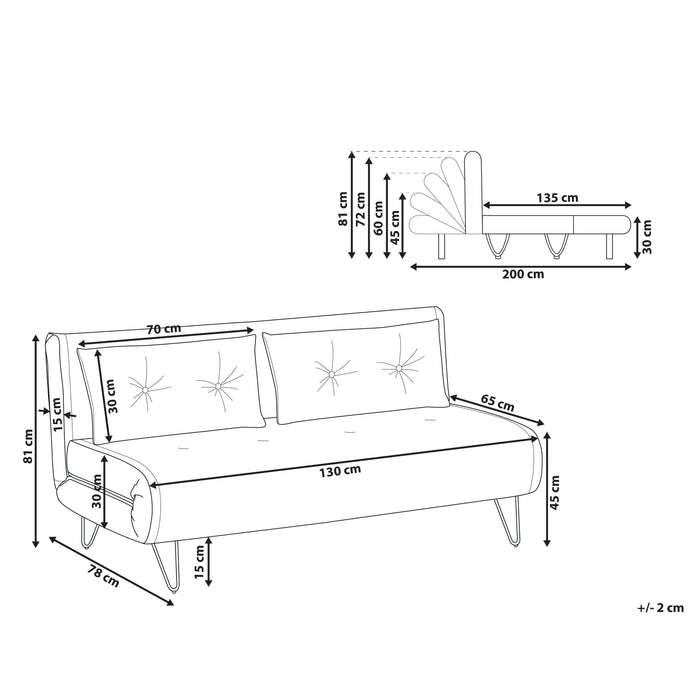 81 cm
72 cm
60 cm
45 cm
135 cm
30 cm
200 cm

70 cm
30 cm
15 cm
81 cm
65 cm
130 cm
30 cm
45 cm
15 cm
78 cm

+/- 2 cm