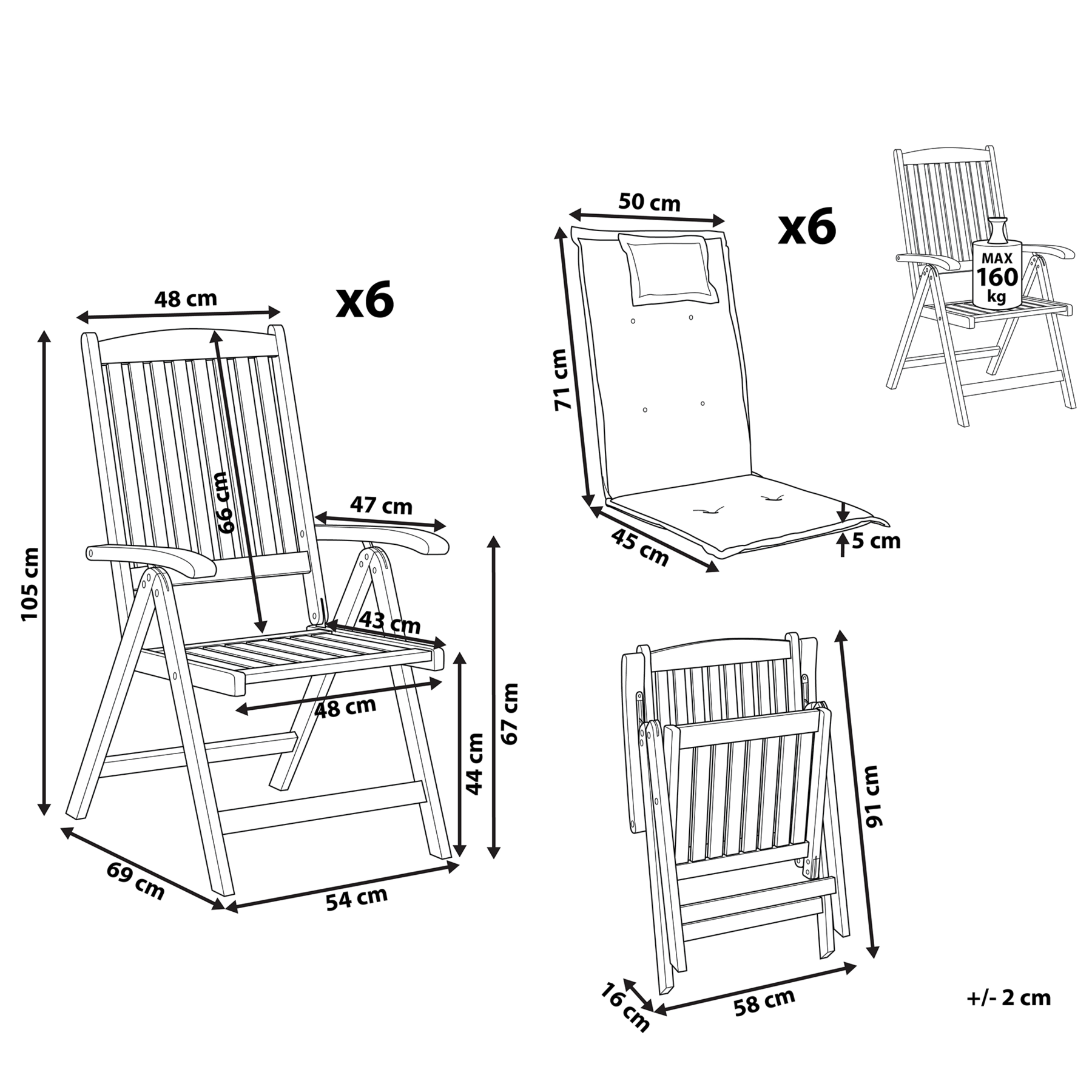 48 cm
x6
105 cm
66 cm
47 cm
43 cm
48 cm
44 cm
67 cm
69 cm
54 cm

50 cm
x6
71 cm
45 cm
5 cm

MAX
160
kg

91 cm
16 cm
58 cm
+/- 2 cm