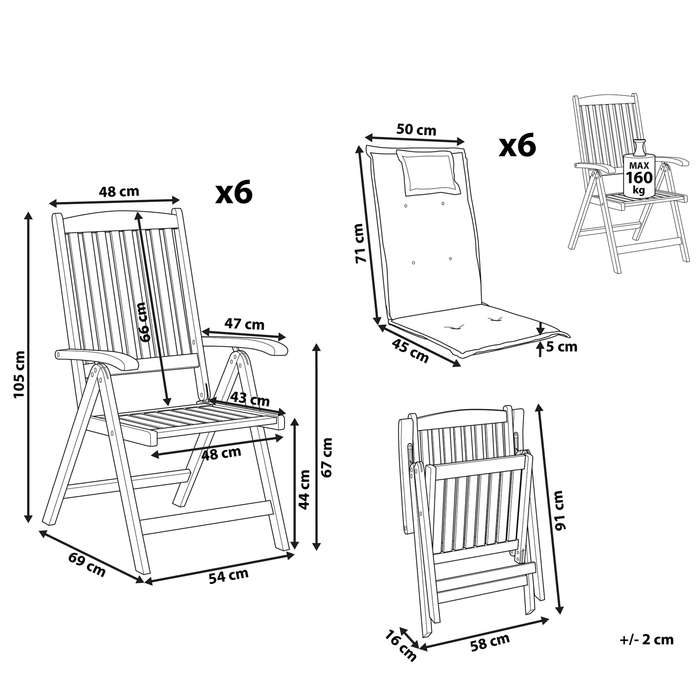 48 cm
x6
105 cm
66 cm
47 cm
43 cm
48 cm
44 cm
67 cm
69 cm
54 cm
50 cm
x6
71 cm
45 cm
5 cm
MAX
160
kg
91 cm
16 cm
58 cm
+/- 2 cm