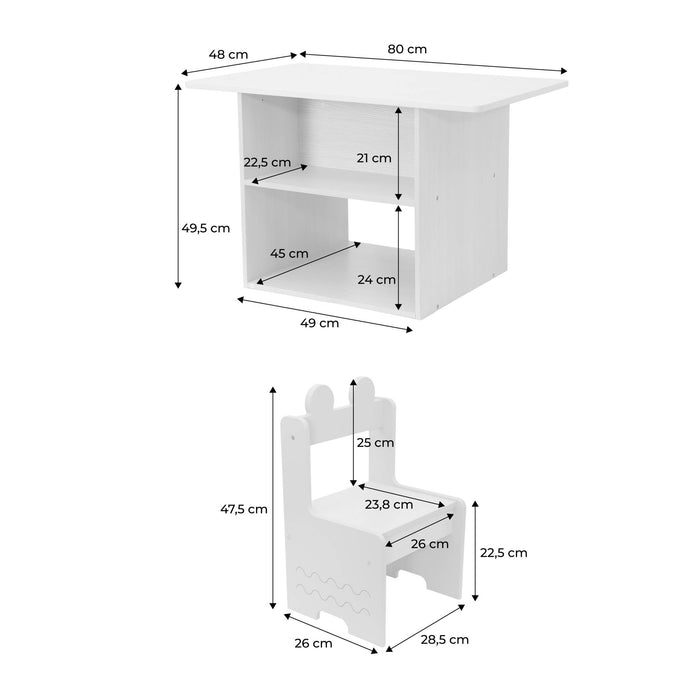 48 cm
80 cm
22,5 cm
21 cm
49,5 cm
45 cm
24 cm
49 cm

25 cm
47,5 cm
23,8 cm
26 cm
22,5 cm
26 cm
28,5 cm