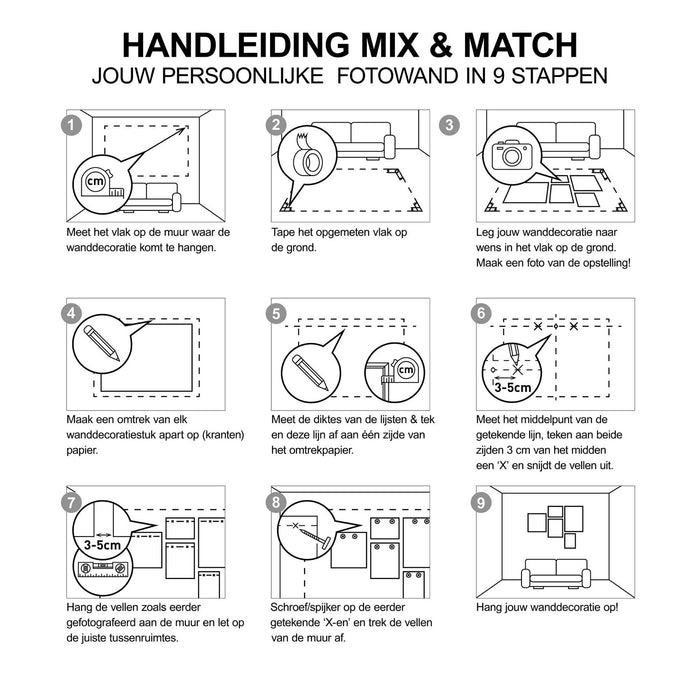 HANDLEIDING MIX & MATCH
JOUW PERSOONLIJKE FOTOWAND IN 9 STAPPEN

1
cm
Meet het vlak op de muur waar de wanddecoratie komt te hangen.

2
Tape het opgemeten vlak op de grond.

3
Leg jouw wanddecoratie naar wens in het vlak op de grond. Maak een foto van de opstelling!

4
Maak een omtrek van elk wanddecoratiestuk apart op (kranten) papier.

5
cm
Meet de diktes van de lijsten & tek en deze lijn af aan één zijde van het omtrekpapier.

6
3-5cm
Meet het middelpunt van de getekende lijn, teken aan beide zijden 3 cm van het midden een 'X' en snijdt de vellen uit.

7
3-5cm
Hang de vellen zoals eerder gefotografeerd aan de muur en let op de juiste tussenruimtes.

8
Schroef/spijker op de eerder getekende 'X-en' en trek de vellen van de muur af.

9
Hang jouw wanddecoratie op!