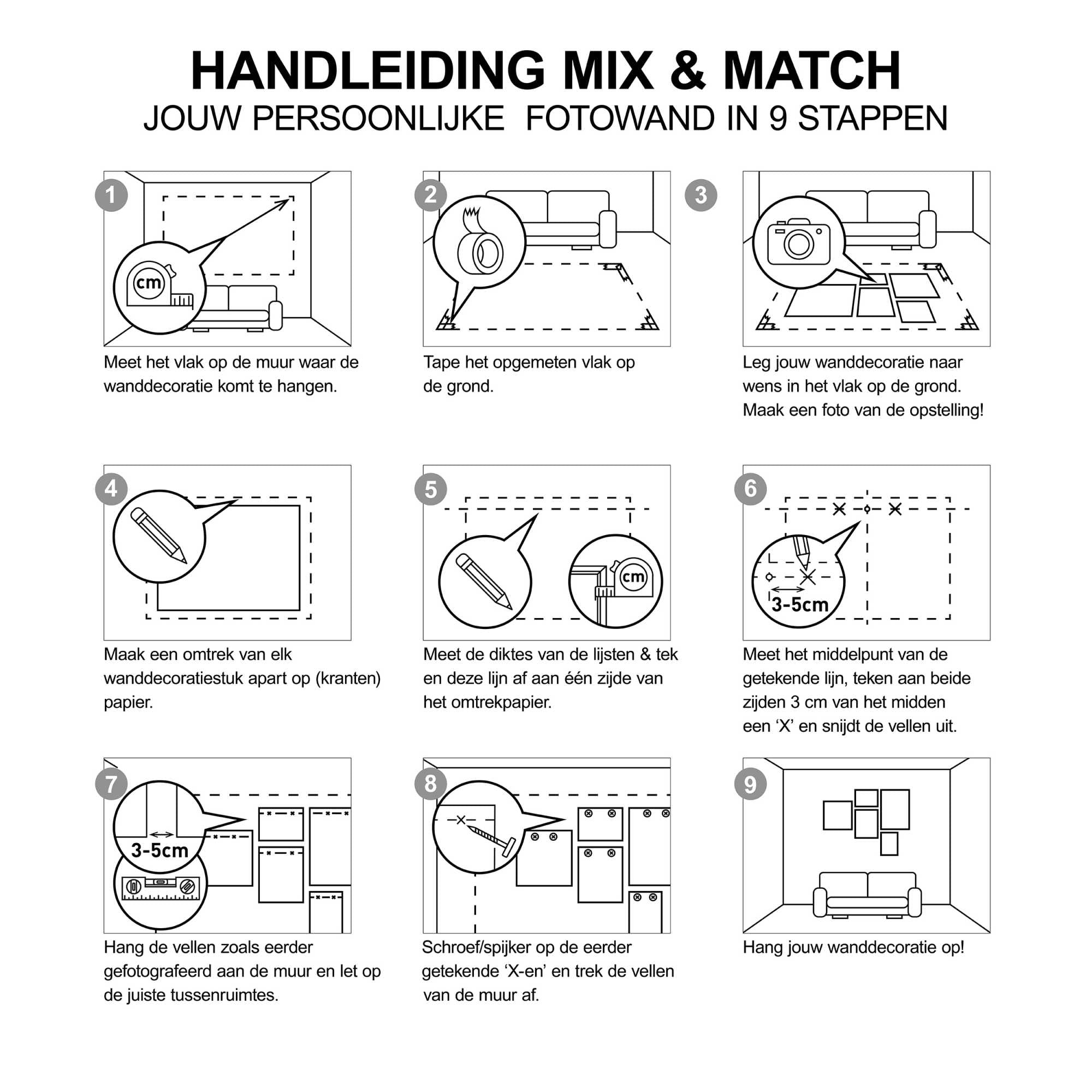 HANDLEIDING MIX & MATCH
JOUW PERSOONLIJKE FOTOWAND IN 9 STAPPEN

1
cm
Meet het vlak op de muur waar de wanddecoratie komt te hangen.

2
Tape het opgemeten vlak op de grond.

3
Leg jouw wanddecoratie naar wens in het vlak op de grond. Maak een foto van de opstelling!

4
Maak een omtrek van elk wanddecoratiestuk apart op (kranten) papier.

5
cm
Meet de diktes van de lijsten & tek en deze lijn af aan één zijde van het omtrekpapier.

6
3-5cm
Meet het middelpunt van de getekende lijn, teken aan beide zijden 3 cm van het midden een ‘X’ en snijdt de vellen uit.

7
3-5cm
Hang de vellen zoals eerder gefotografeerd aan de muur en let op de juiste tussenruimtes.

8
Schroef/spijker op de eerder getekende ‘X-en’ en trek de vellen van de muur af.

9
Hang jouw wanddecoratie op!