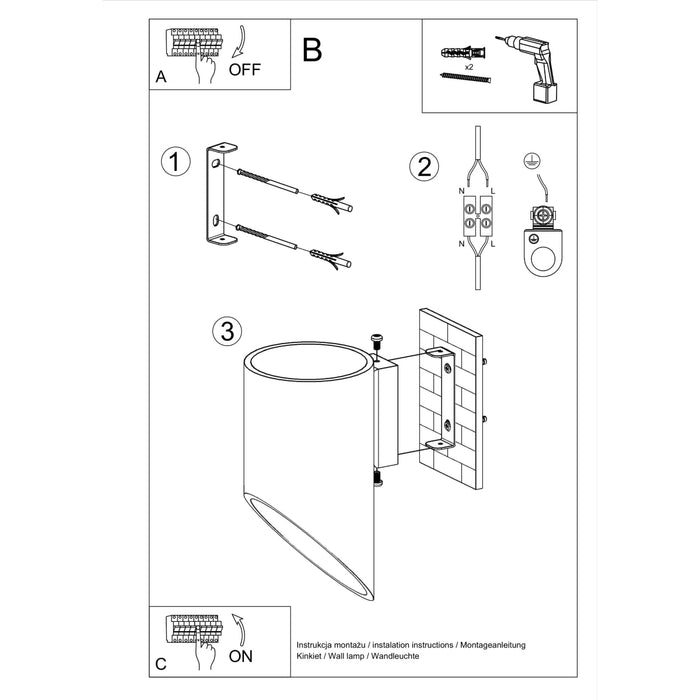 A
OFF
B
x2
1
2
N
L
N
L
3
C
ON
Instrukcja montażu / instalation instructions / Montageanleitung
Kinkiet / Wall lamp / Wandleuchte