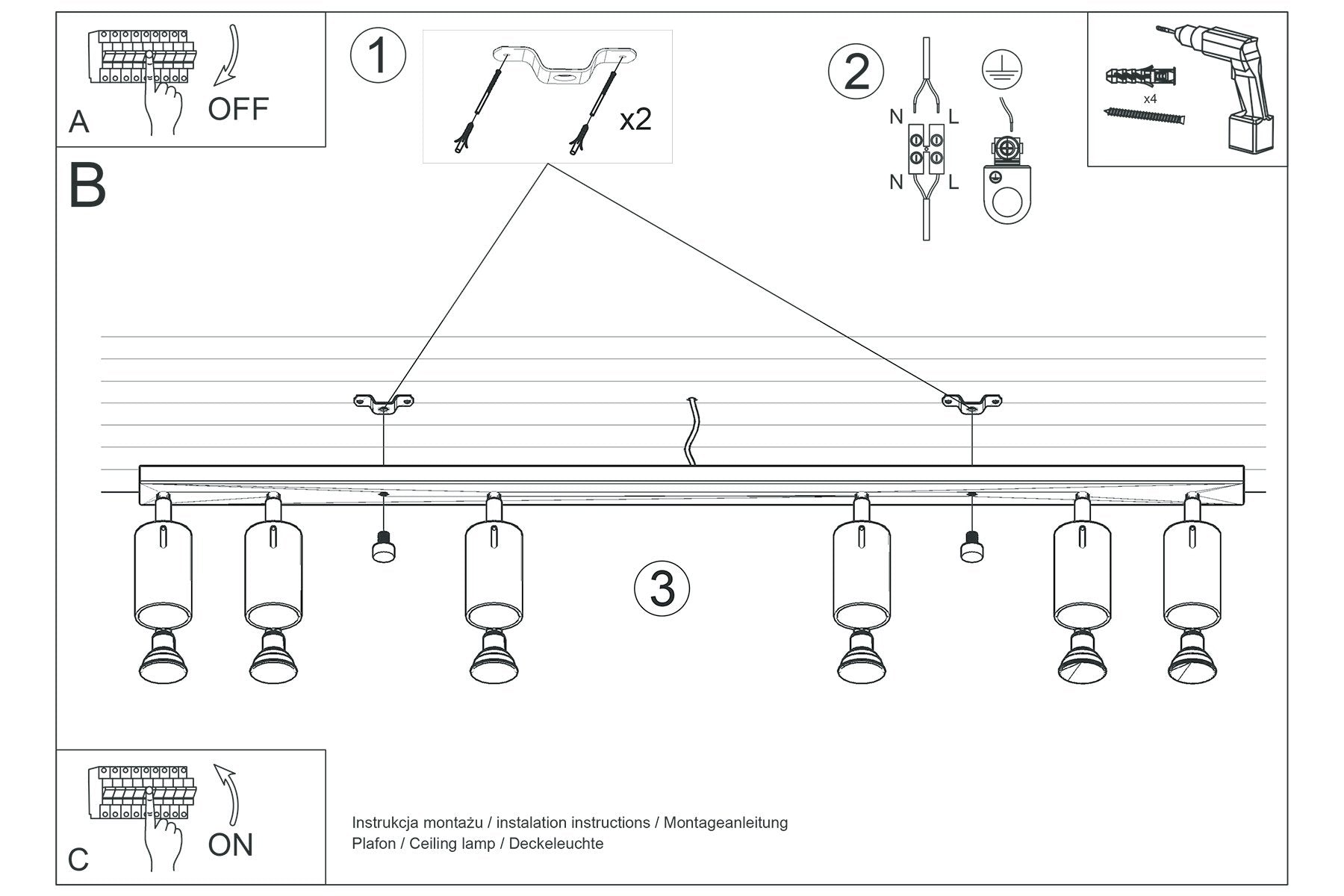 A
OFF

1
x2

2
N L
N L

x4

B

3

C
ON

Instrukcja montażu / instalation instructions / Montageanleitung
Plafon / Ceiling lamp / Deckeleuchte