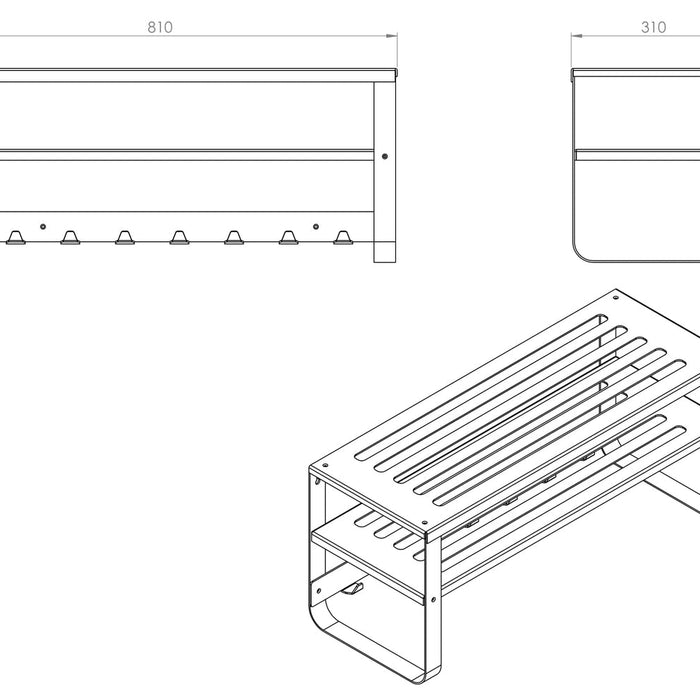 810

310