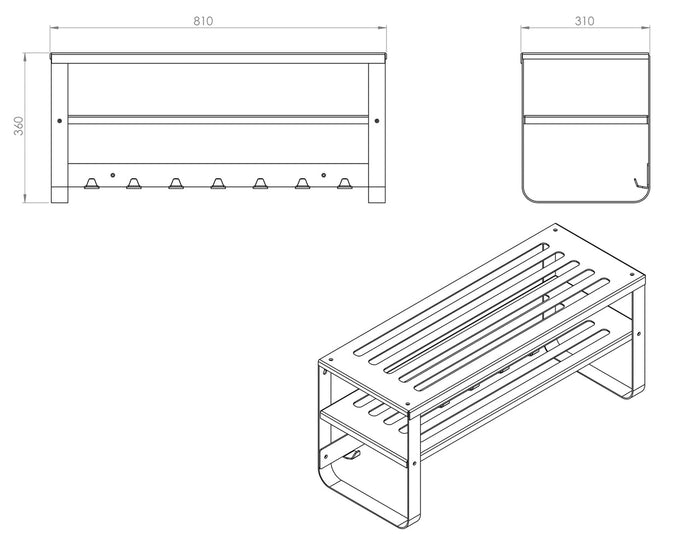 810

310

360